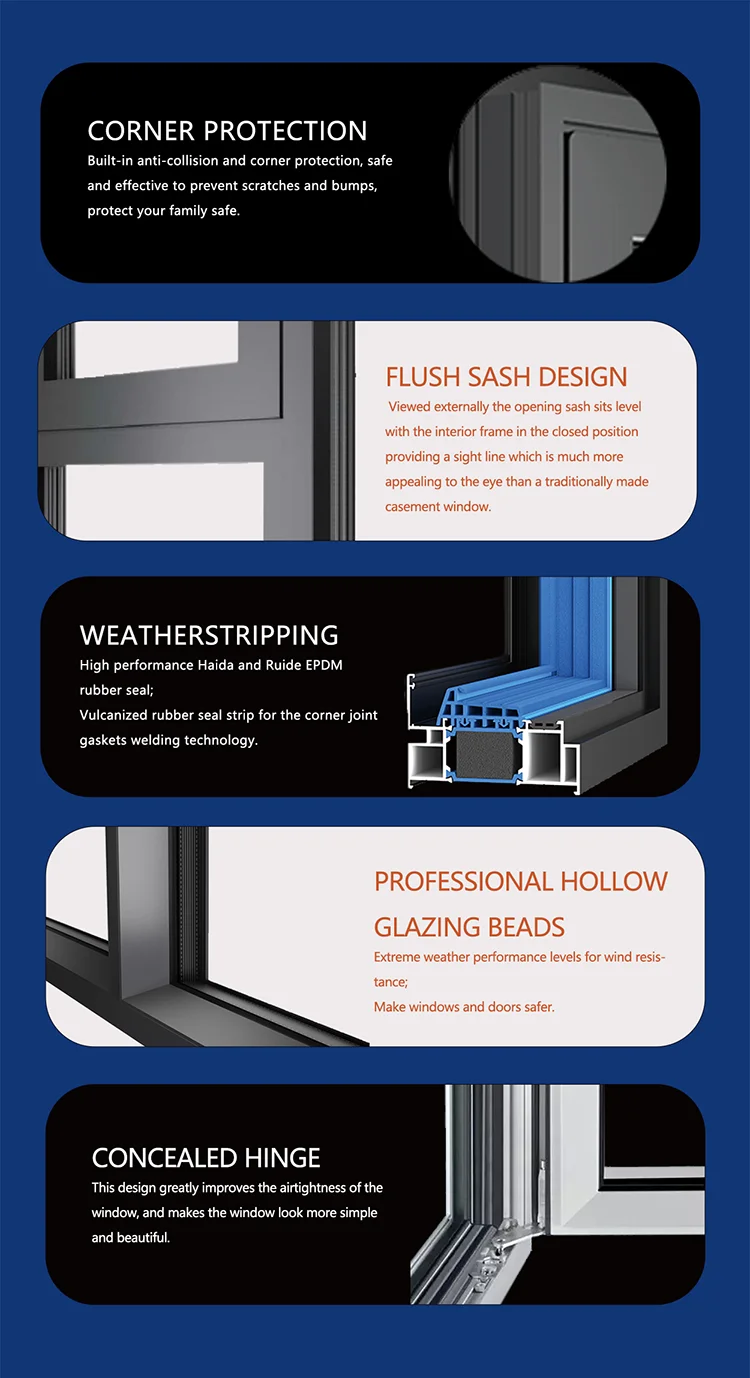 CORNER PROTECTION
Built-in anti-collision and corner protection, safe and effective to prevent scratches and bumps, protect your family safe.

FLUSH SASH DESIGN
Viewed externally the opening sash sits level with the interior frame in the closed position providing a sight line which is much more appealing to the eye than a traditionally made casement window.

WEATHERSTRIPPING
High performance Haida and Ruide EPDM rubber seal;
Vulcanized rubber seal strip for the corner joint gaskets welding technology.

PROFESSIONAL HOLLOW GLAZING BEADS
Extreme weather performance levels for wind resistance;
Make windows and doors safer.

CONCEALED HINGE
This design greatly improves the airtightness of the window, and makes the window look more simple and beautiful.