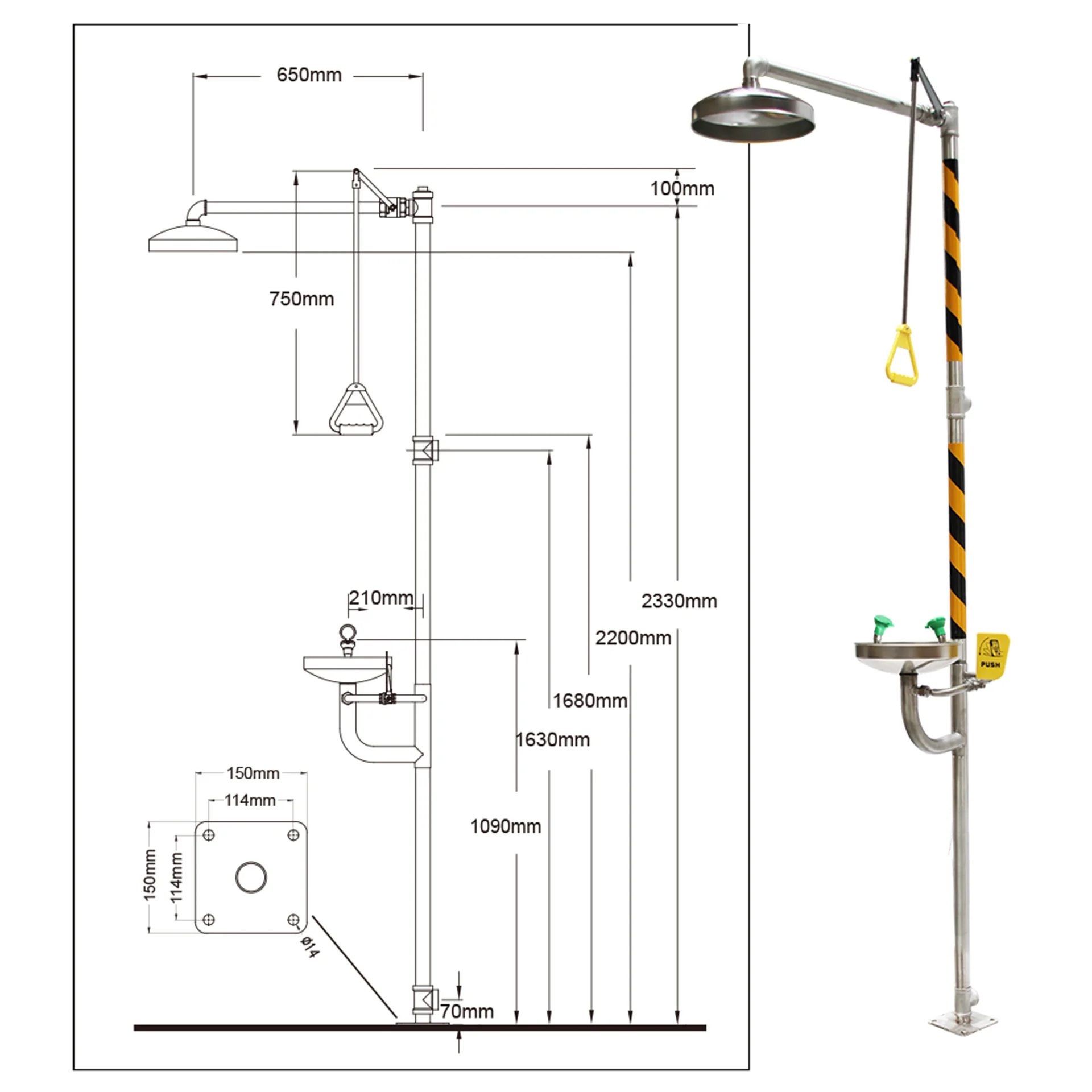 650mm

100mm

750mm

210mm

2330mm

2200mm

1680mm

1630mm

1090mm

150mm

114mm

150mm

114mm

ø14

70mm

PUSH