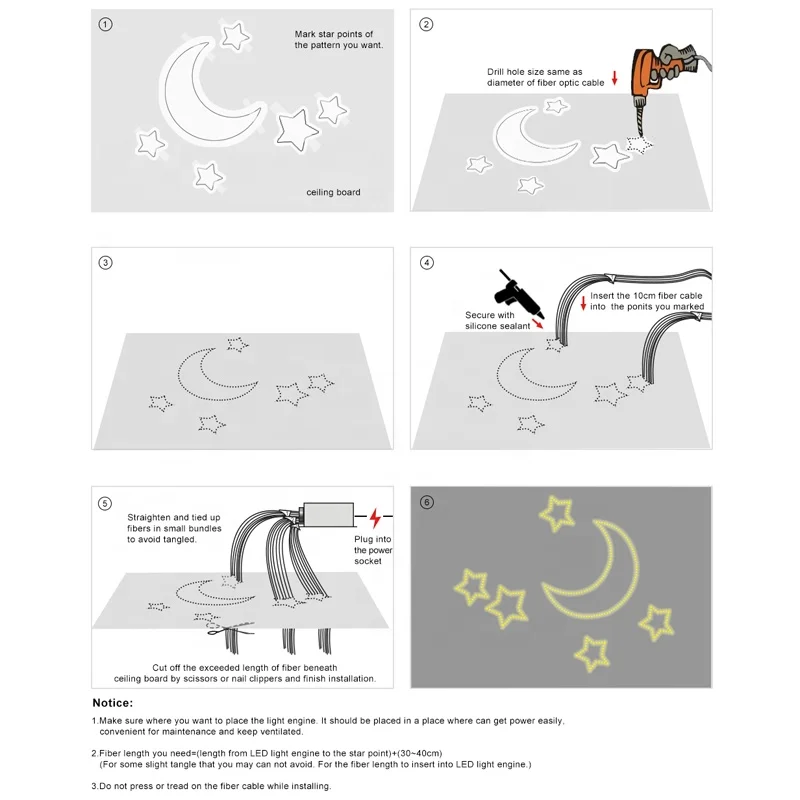 ①

Mark star points of the pattern you want.

ceiling board

②

Drill hole size same as diameter of fiber optic cable

③

④

Secure with silicone sealant

Insert the 10cm fiber cable into the ponits you marked

⑤

Straighten and tied up fibers in small bundles to avoid tangled.

Plug into the power socket

Cut off the exceeded length of fiber beneath ceiling board by scissors or nail clippers and finish installation.

⑥

Notice:

1.Make sure where you want to place the light engine. It should be placed in a place where can get power easily, convenient for maintenance and keep ventilated.

2.Fiber length you need=(length from LED light engine to the star point)+(30~40cm)
(For some slight tangle that you may can not avoid. For the fiber length to insert into LED light engine.)

3.Do not press or tread on the fiber cable while installing.