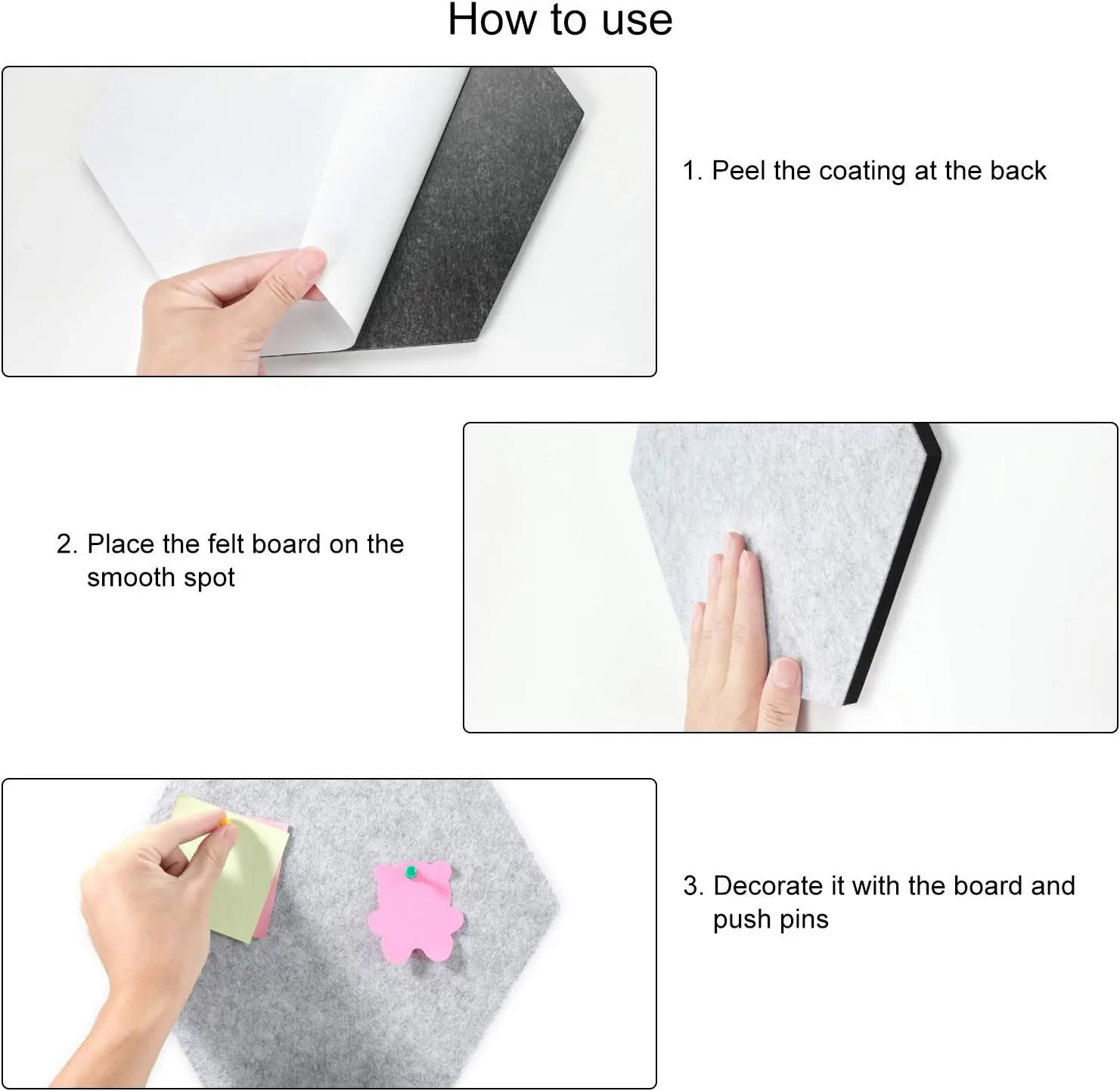 How to use

1. Peel the coating at the back

2. Place the felt board on the smooth spot

3. Decorate it with the board and push pins