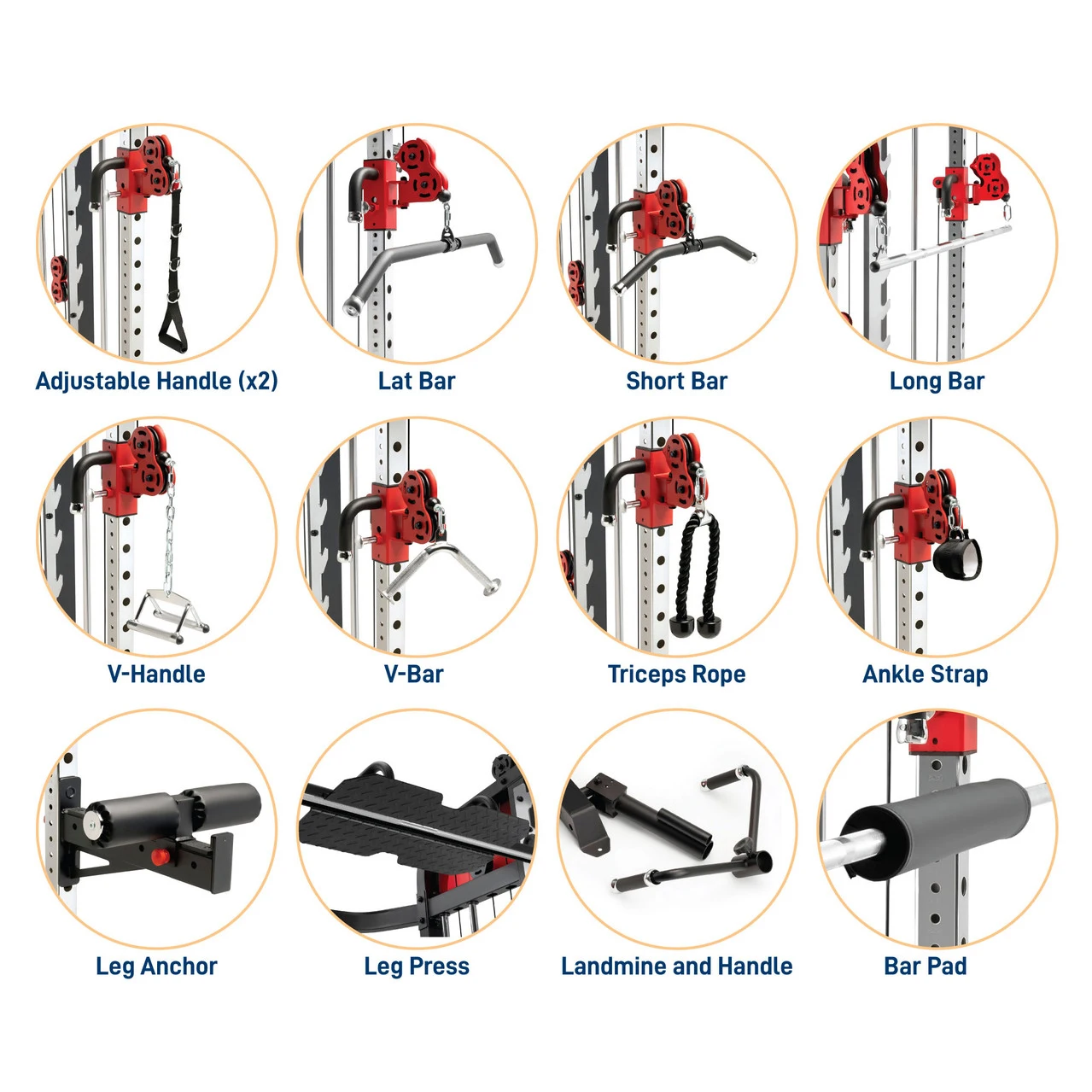 Adjustable Handle (x2)

Lat Bar

Short Bar

Long Bar

V-Handle

V-Bar

Triceps Rope

Ankle Strap

Leg Anchor

Leg Press

Landmine and Handle

Bar Pad