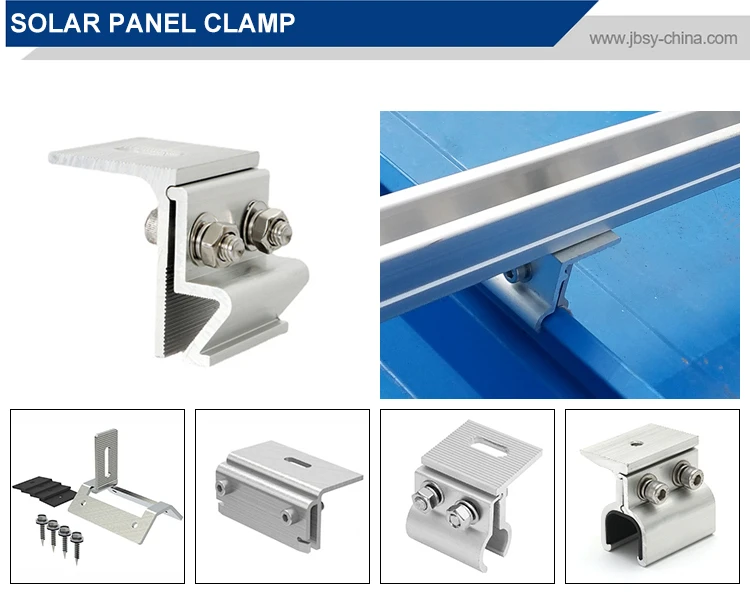 SOLAR PANEL CLAMP

www.jbsy-china.com