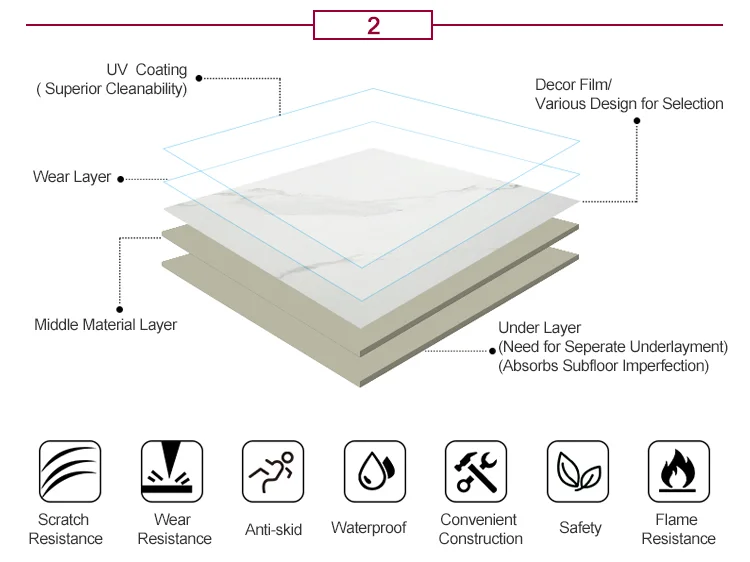 2

UV Coating
( Superior Cleanability)

Decor Film/
Various Design for Selection

Wear Layer

Middle Material Layer

Under Layer
(Need for Seperate Underlayment)
(Absorbs Subfloor Imperfection)

Scratch Resistance

Wear Resistance

Anti-skid

Waterproof

Convenient Construction

Safety

Flame Resistance