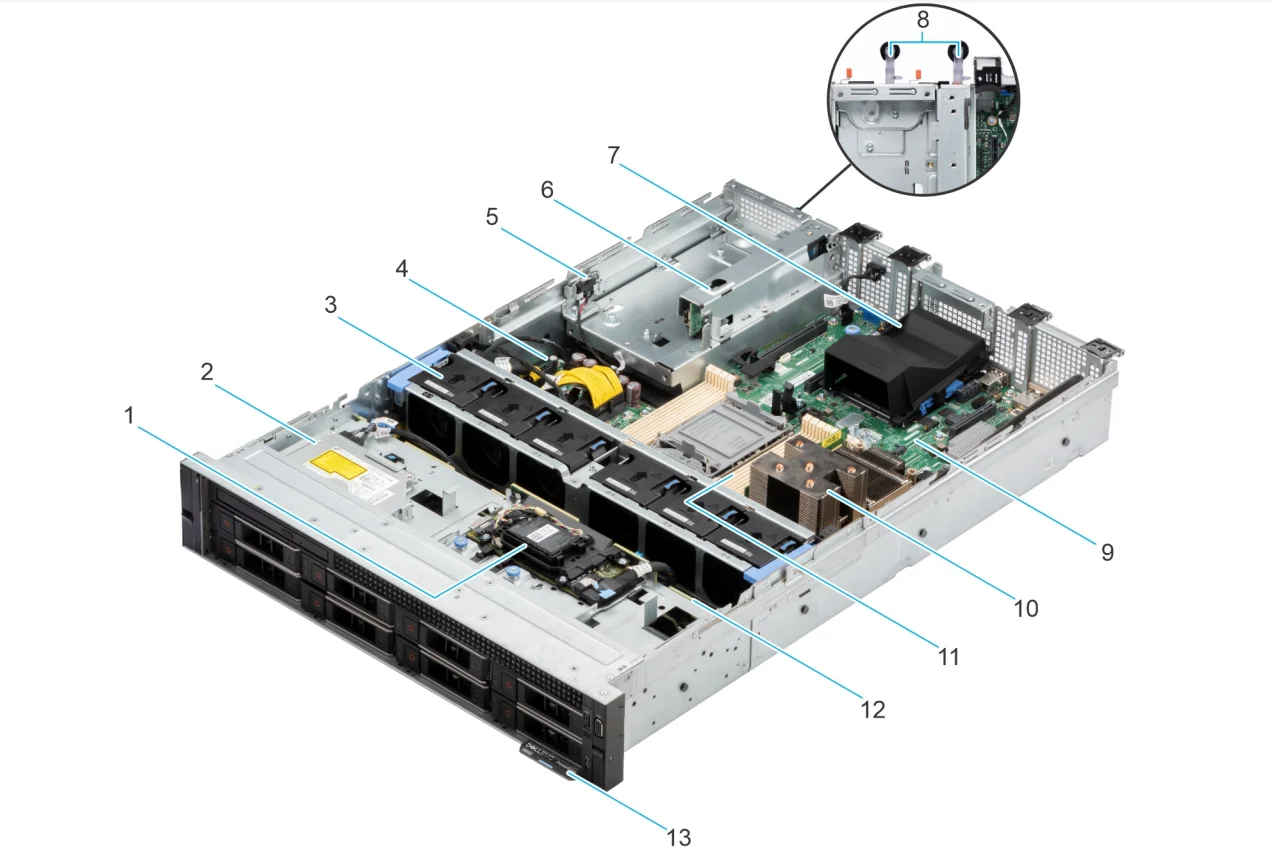 8
7
6
5
4
3
2
1
9
10
11
12
13