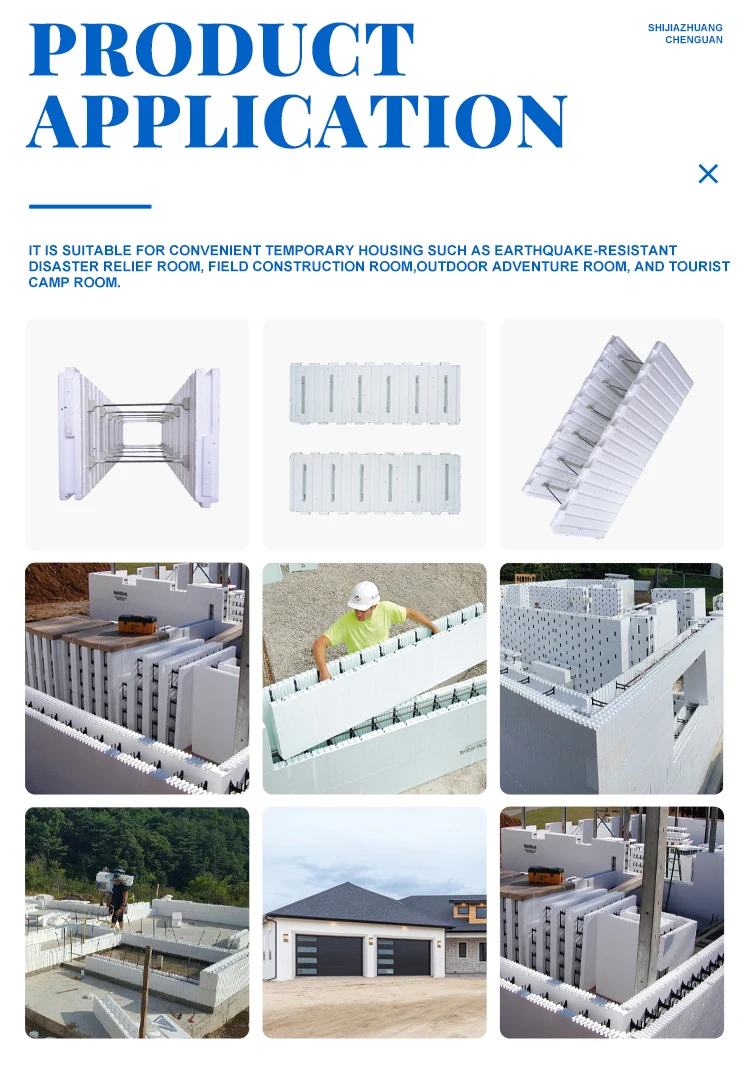 PRODUCT APPLICATION

SHIJIAZHUANG CHENGUAN

IT IS SUITABLE FOR CONVENIENT TEMPORARY HOUSING SUCH AS EARTHQUAKE-RESISTANT DISASTER RELIEF ROOM, FIELD CONSTRUCTION ROOM,OUTDOOR ADVENTURE ROOM, AND TOURIST CAMP ROOM.