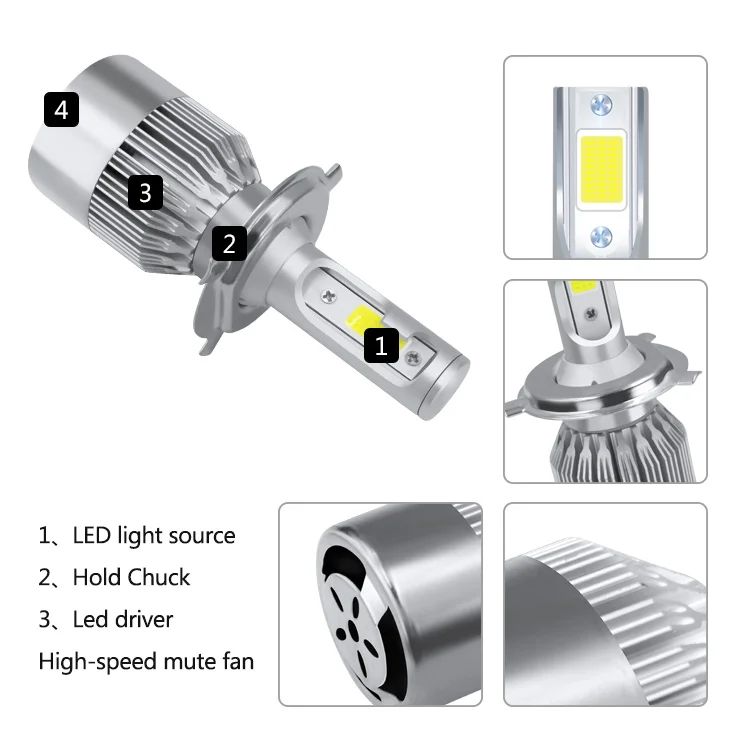 4

3

2

1

1、LED light source

2、Hold Chuck

3、Led driver

High-speed mute fan