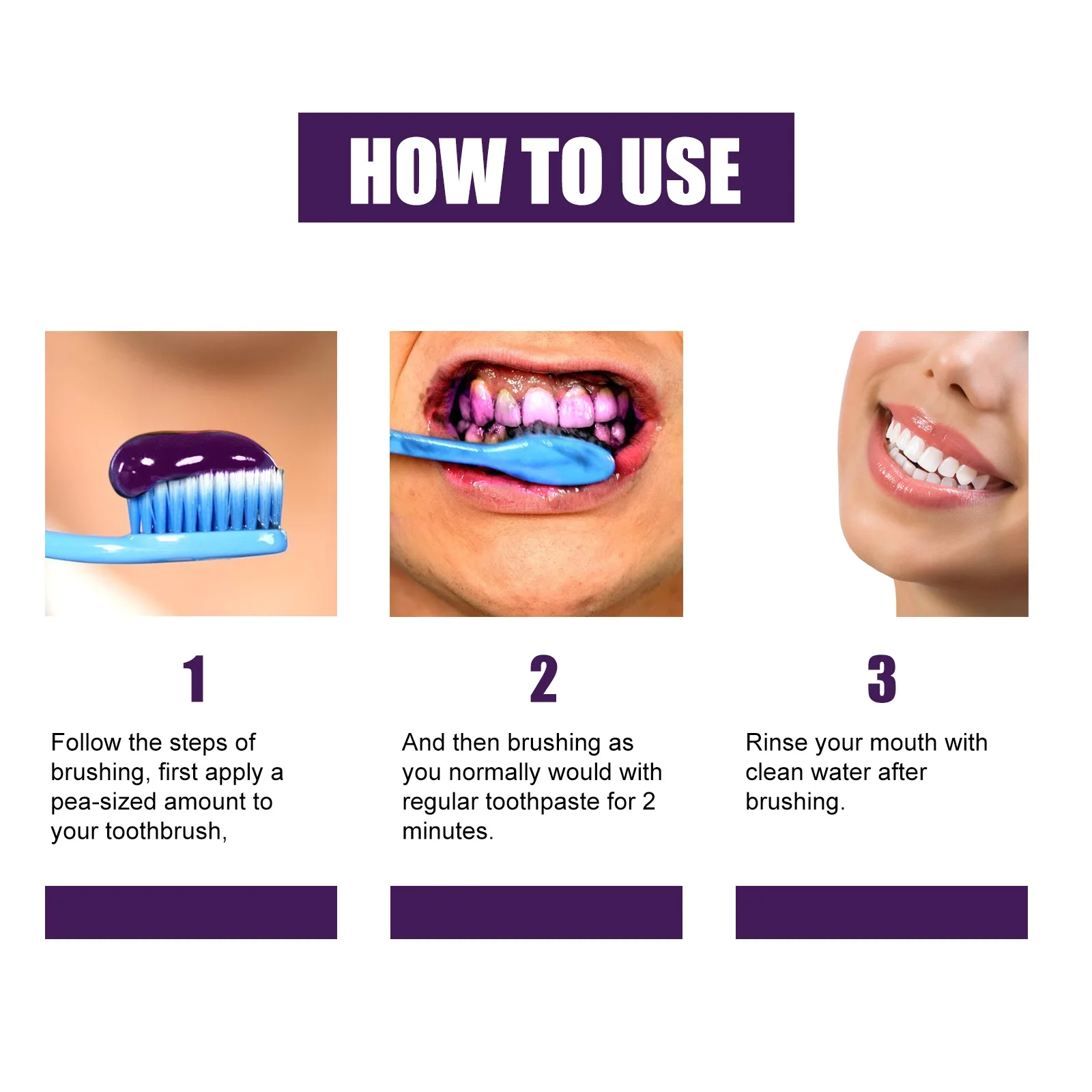 HOW TO USE

1

Follow the steps of brushing, first apply a pea-sized amount to your toothbrush,

2

And then brushing as you normally would with regular toothpaste for 2 minutes.

3

Rinse your mouth with clean water after brushing.