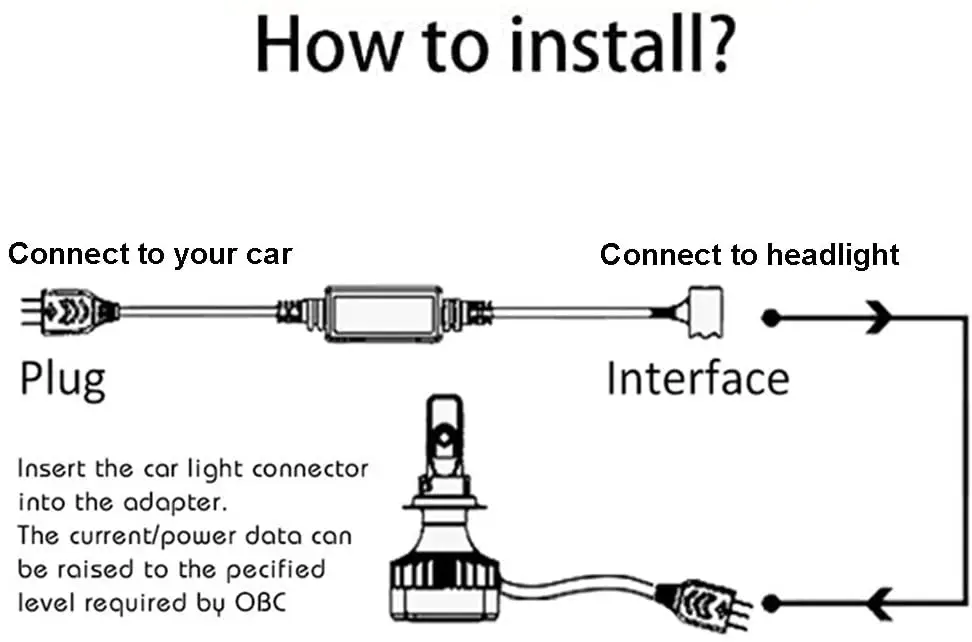 How to install?

Connect to your car

Connect to headlight

Plug

Interface

Insert the car light connector into the adapter.
The current/power data can be raised to the pecified level required by OBC