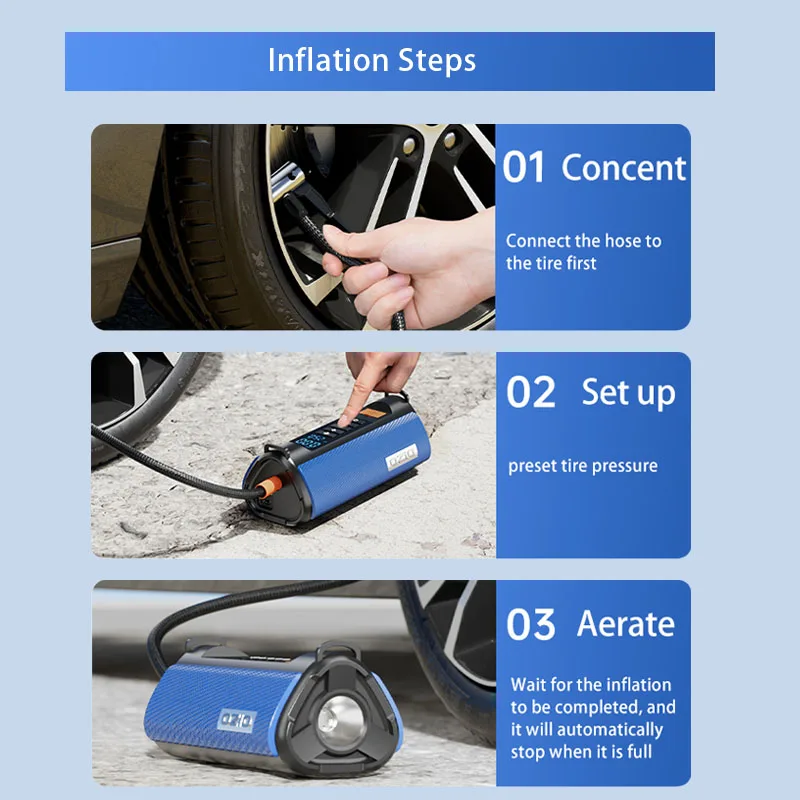 Inflation Steps

01 Concent

Connect the hose to the tire first

02 Set up

preset tire pressure

03 Aerate

Wait for the inflation to be completed, and it will automatically stop when it is full