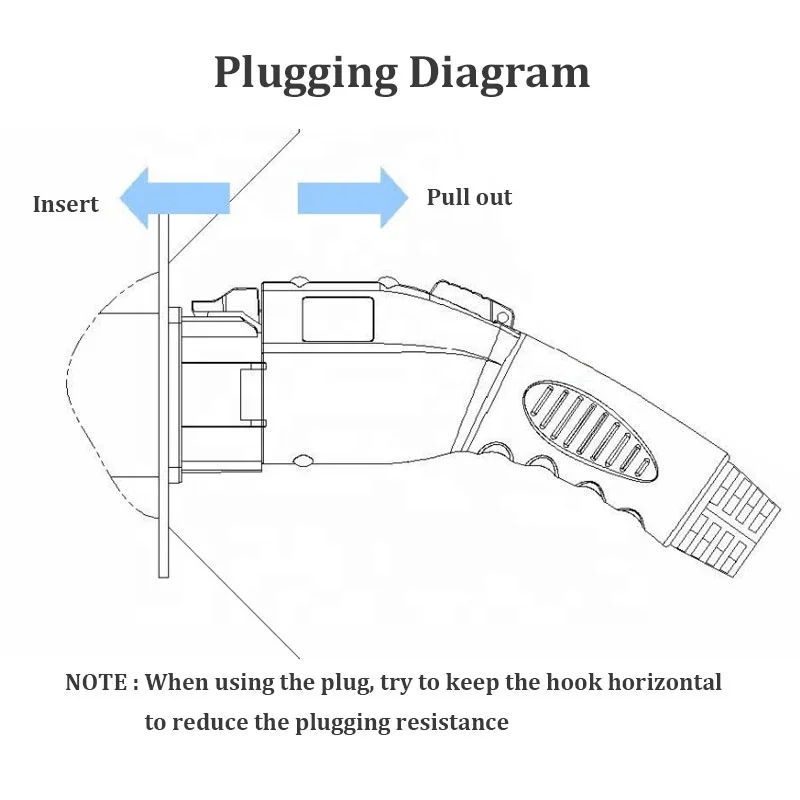 Plugging Diagram

Insert

Pull out

NOTE : When using the plug, try to keep the hook horizontal to reduce the plugging resistance