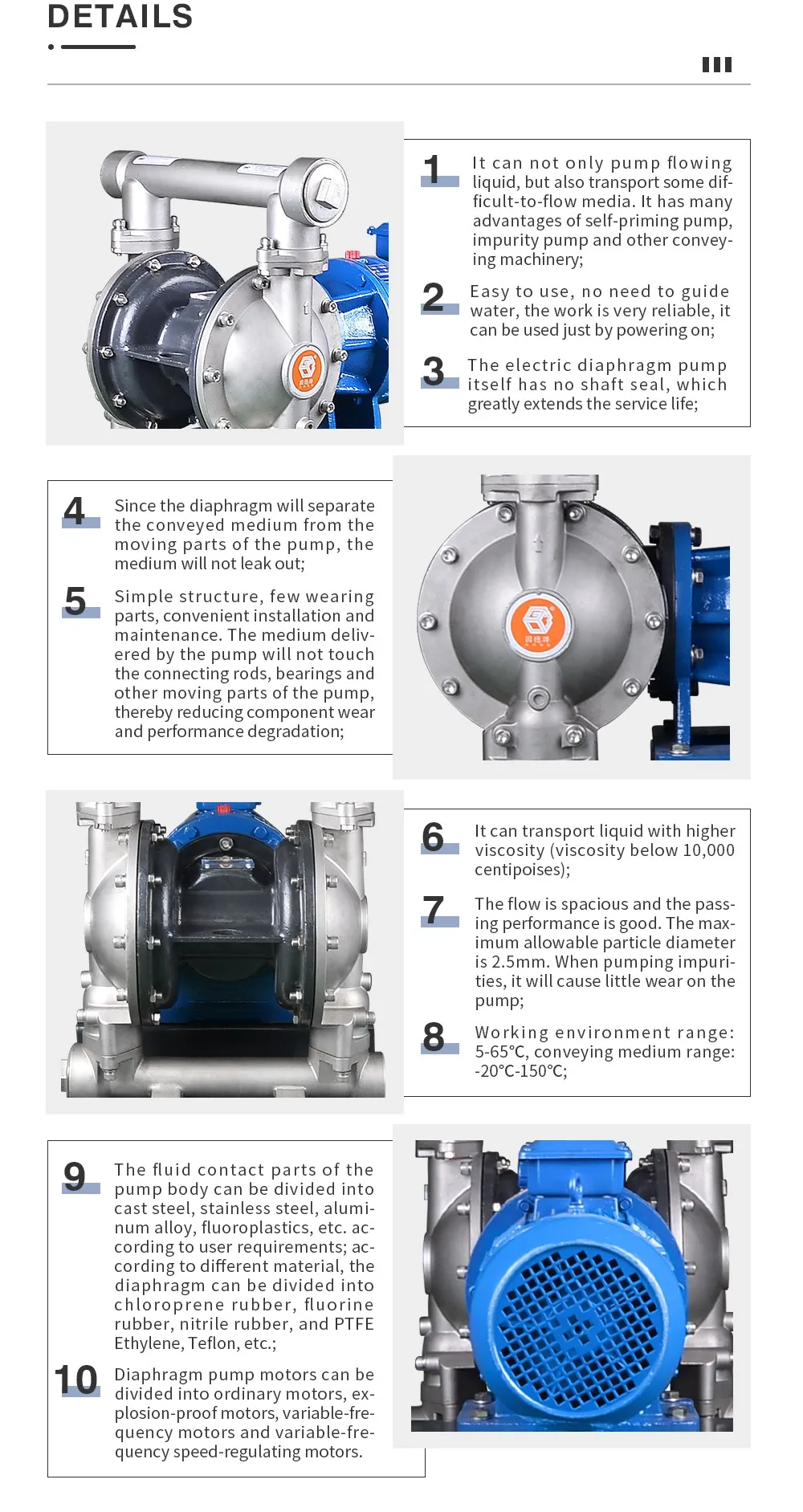 DETAILS

1 It can not only pump flowing liquid, but also transport some difficult-to-flow media. It has many advantages of self-priming pump, impurity pump and other conveying machinery;

2 Easy to use, no need to guide water, the work is very reliable, it can be used just by powering on;

3 The electric diaphragm pump itself has no shaft seal, which greatly extends the service life;

4 Since the diaphragm will separate the conveyed medium from the moving parts of the pump, the medium will not leak out;

5 Simple structure, few wearing parts, convenient installation and maintenance. The medium delivered by the pump will not touch the connecting rods, bearings and other moving parts of the pump, thereby reducing component wear and performance degradation;

6 It can transport liquid with higher viscosity (viscosity below 10,000 centipoises);

7 The flow is spacious and the passing performance is good. The maximum allowable particle diameter is 2.5mm. When pumping impurities, it will cause little wear on the pump;

8 Working environment range: 5-65℃, conveying medium range: -20℃-150℃;

9 The fluid contact parts of the pump body can be divided into cast steel, stainless steel, aluminum alloy, fluoroplastics, etc. according to user requirements; according to different material, the diaphragm can be divided into chloroprene rubber, fluorine rubber, nitrile rubber, and PTFE Ethylene, Teflon, etc.;

10 Diaphragm pump motors can be divided into ordinary motors, explosion-proof motors, variable-frequency motors and variable-frequency speed-regulating motors.