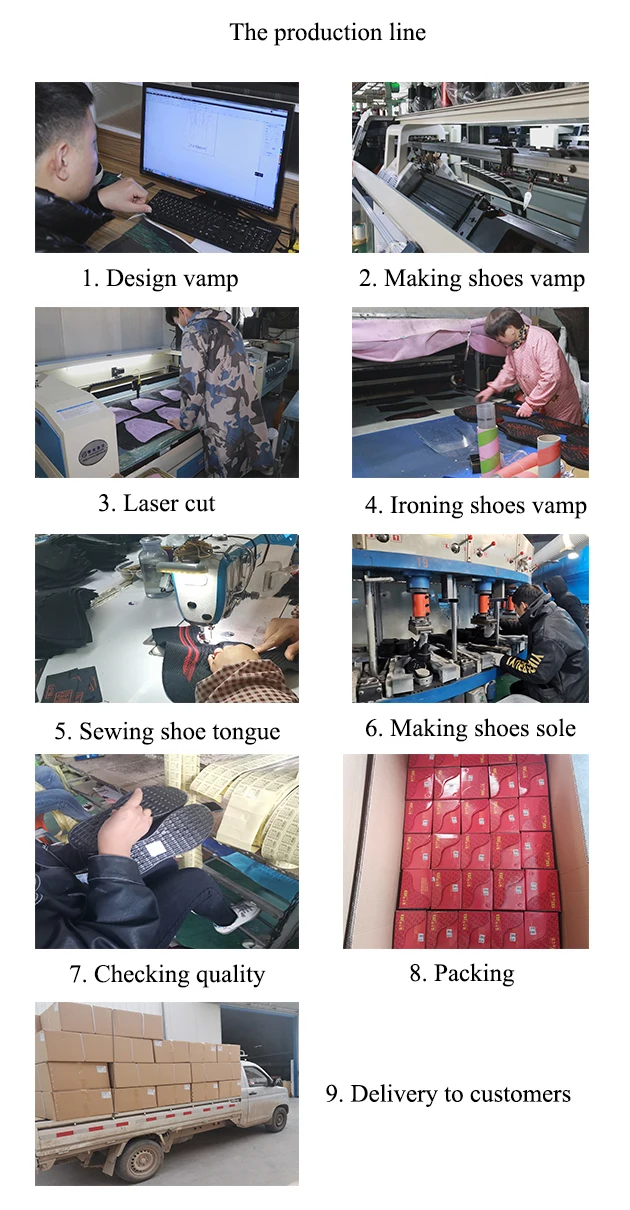 The production line

1. Design vamp

2. Making shoes vamp

3. Laser cut

4. Ironing shoes vamp

5. Sewing shoe tongue

6. Making shoes sole

7. Checking quality

8. Packing

9. Delivery to customers