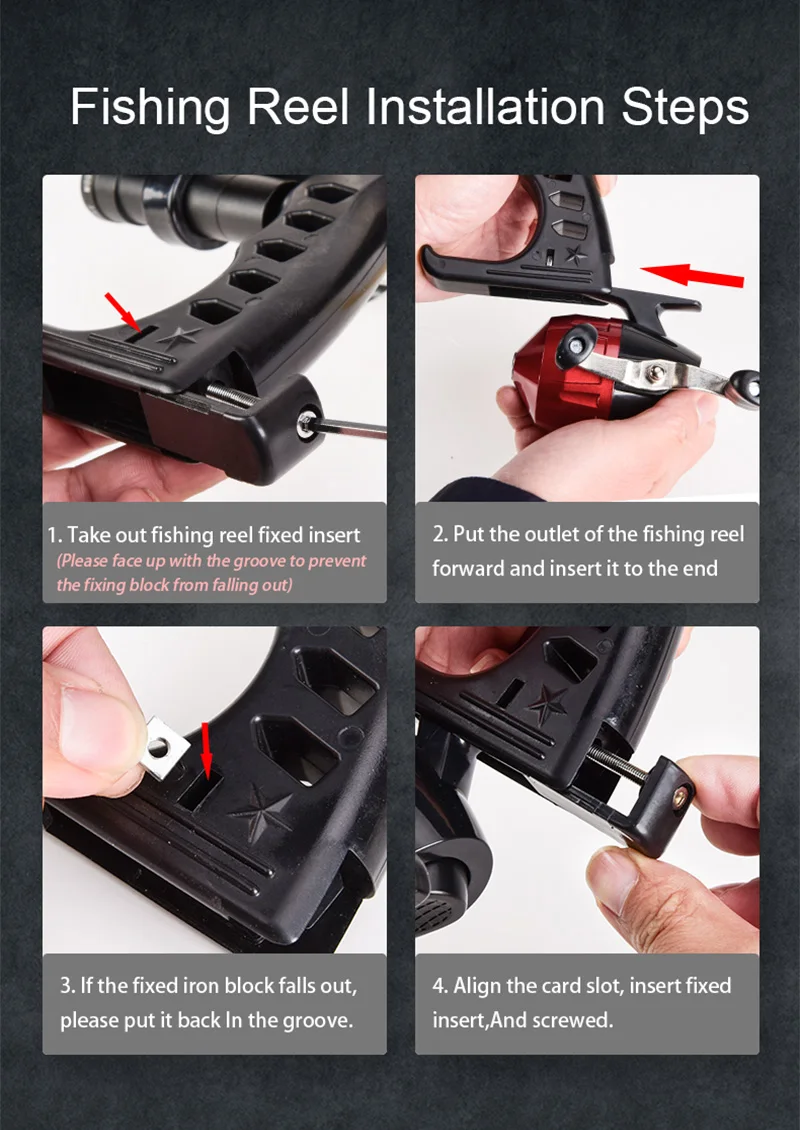 Fishing Reel Installation Steps

1. Take out fishing reel fixed insert
(Please face up with the groove to prevent the fixing block from falling out)

2. Put the outlet of the fishing reel forward and insert it to the end

3. If the fixed iron block falls out, please put it back In the groove.

4. Align the card slot, insert fixed insert,And screwed.