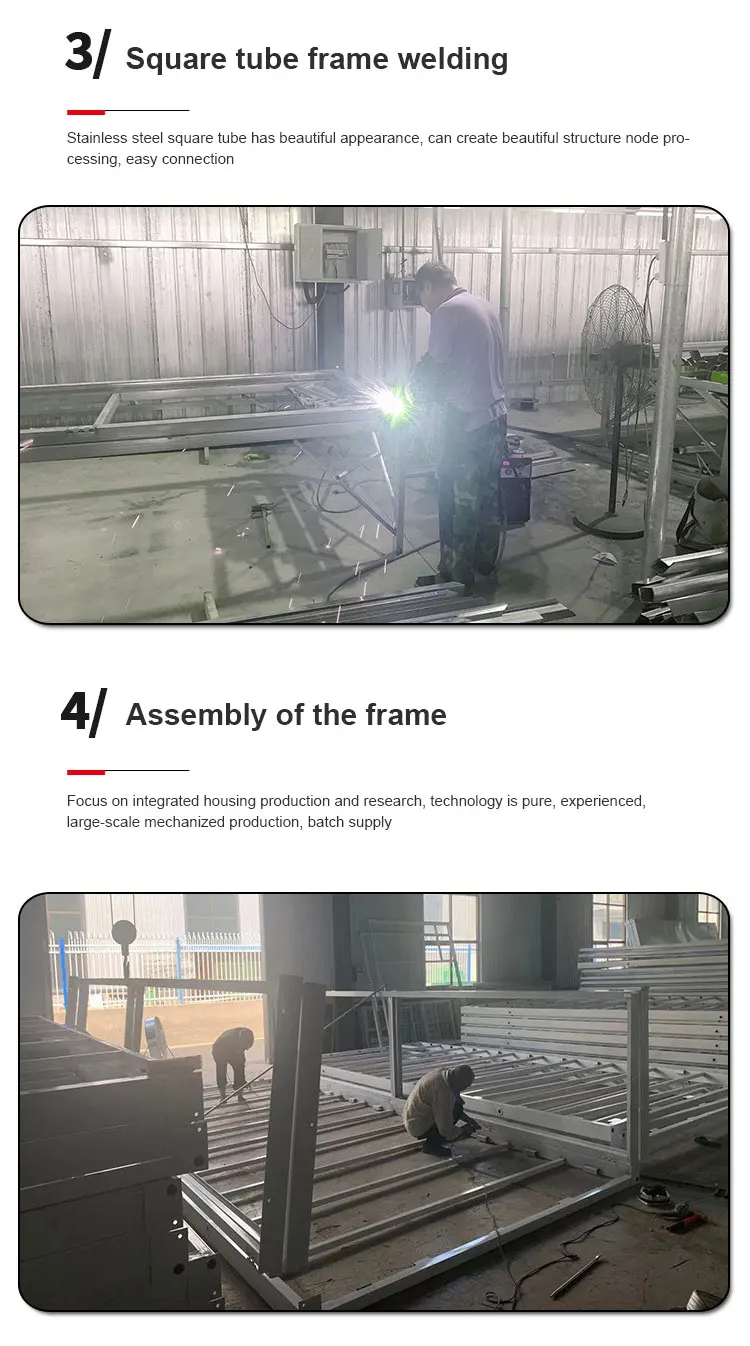 3/ Square tube frame welding

Stainless steel square tube has beautiful appearance, can create beautiful structure node processing, easy connection

4/ Assembly of the frame

Focus on integrated housing production and research, technology is pure, experienced, large-scale mechanized production, batch supply