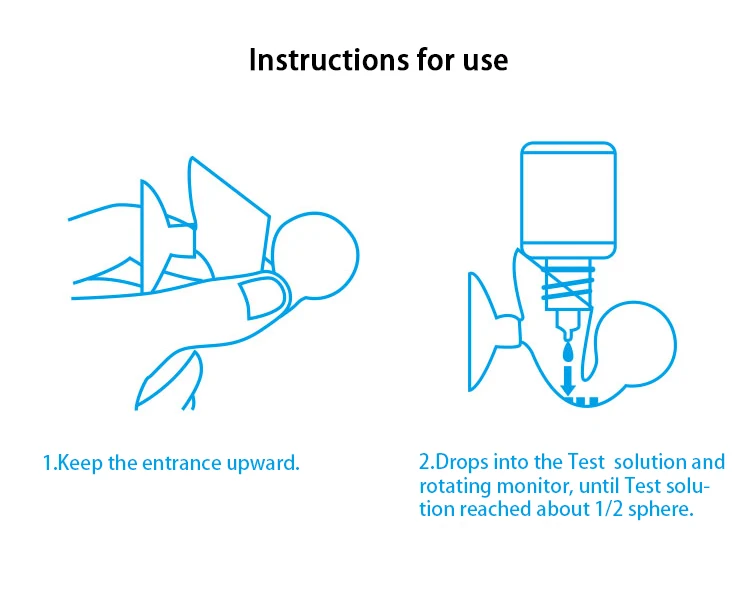 Instructions for use

1.Keep the entrance upward.

2.Drops into the Test solution and rotating monitor, until Test solution reached about 1/2 sphere.