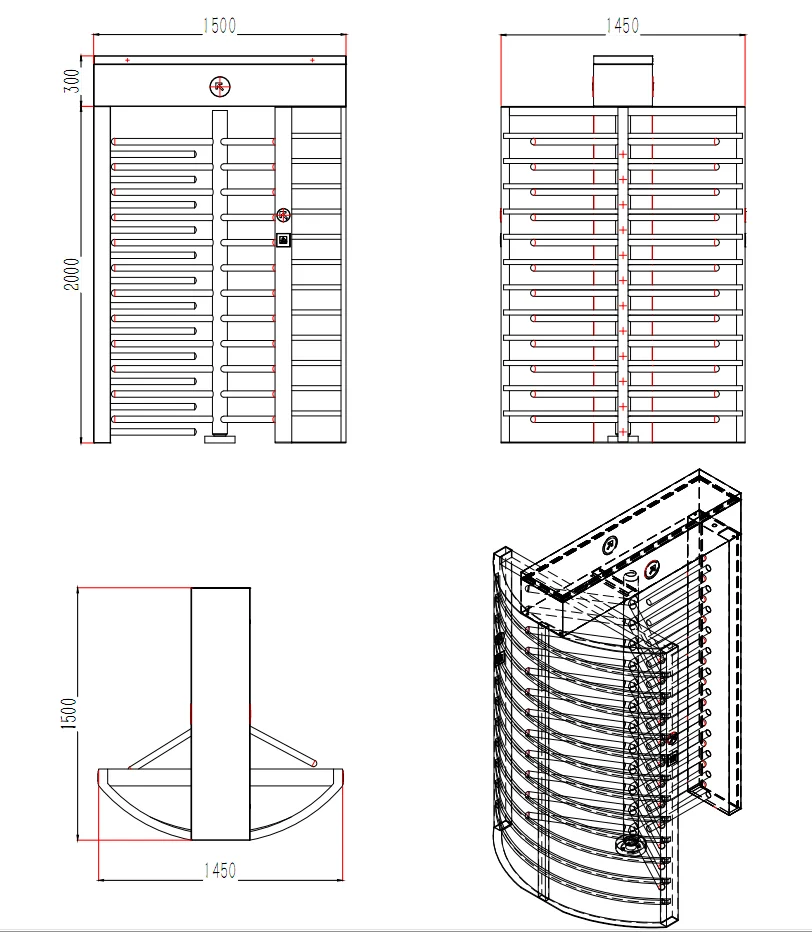 1500
300
2000
1450
1500
1450