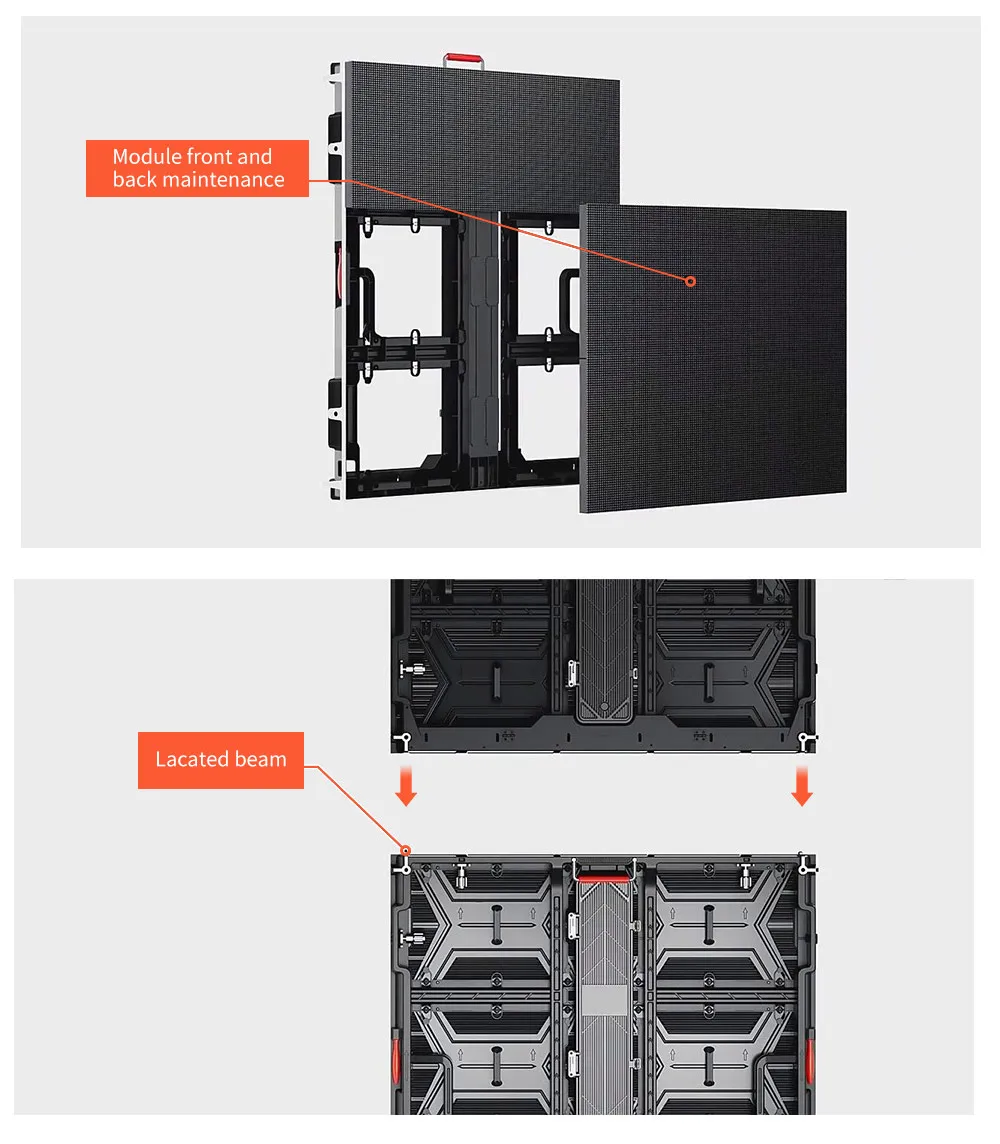 Module front and back maintenance

Lacated beam