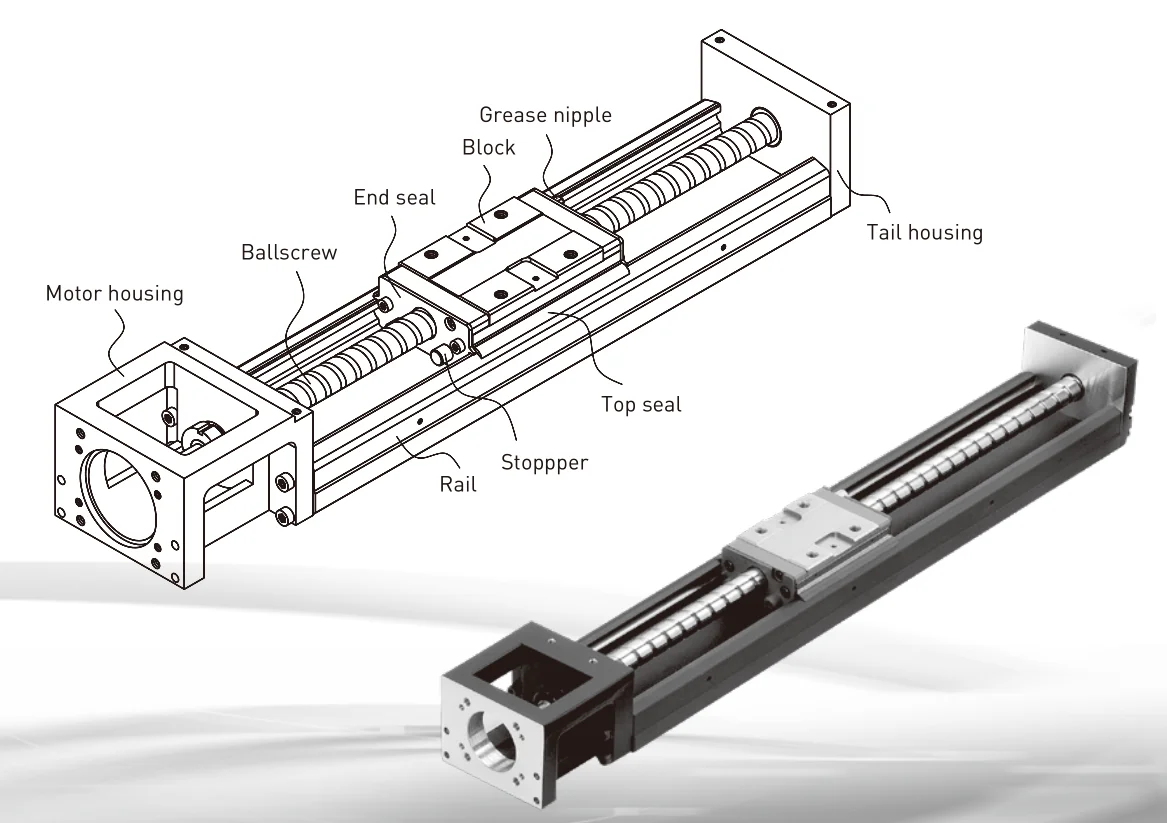 Grease nipple
Block
End seal
Ballscrew
Motor housing
Tail housing
Top seal
Stoppper
Rail