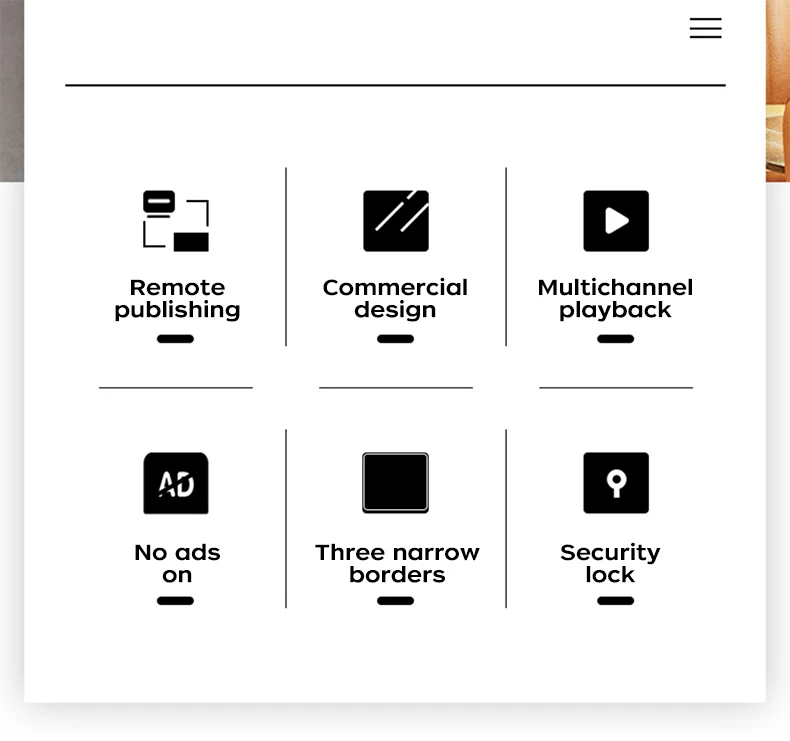 Remote publishing

Commercial design

Multichannel playback

AD

No ads on

Three narrow borders

Security lock