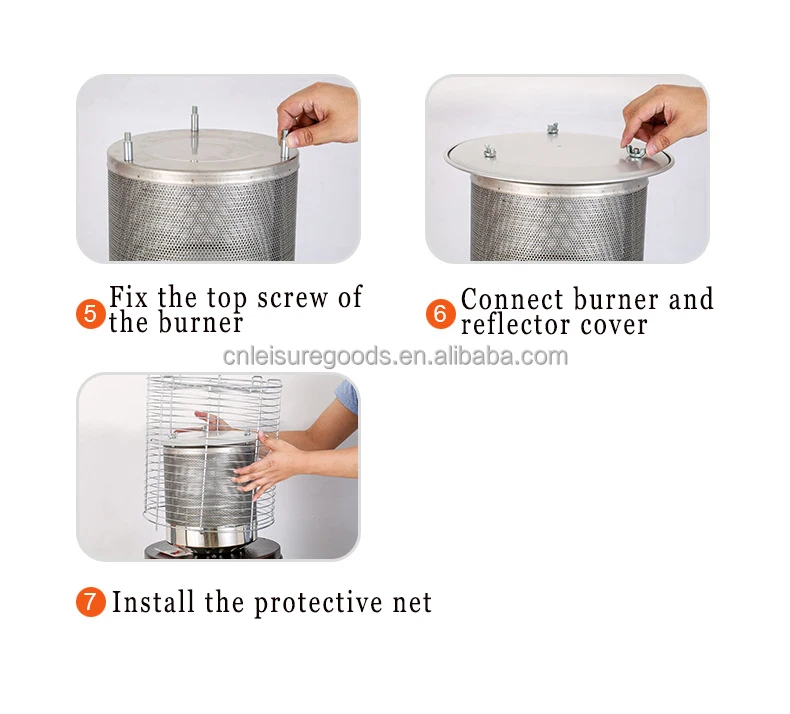 5 Fix the top screw of the burner

6 Connect burner and reflector cover

cnleisuregoods.en.alibaba.com

7 Install the protective net