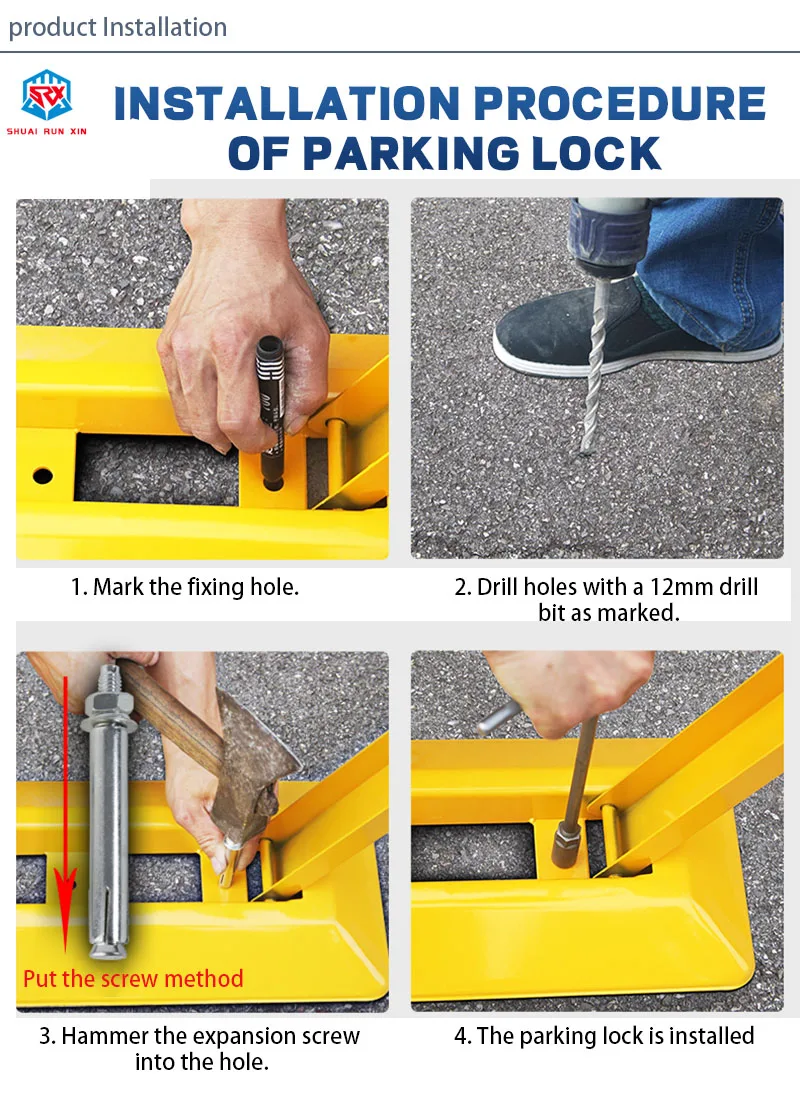 product Installation

SRX
SHUAI RUN XIN

INSTALLATION PROCEDURE OF PARKING LOCK

1. Mark the fixing hole.

2. Drill holes with a 12mm drill bit as marked.

Put the screw method

3. Hammer the expansion screw into the hole.

4. The parking lock is installed