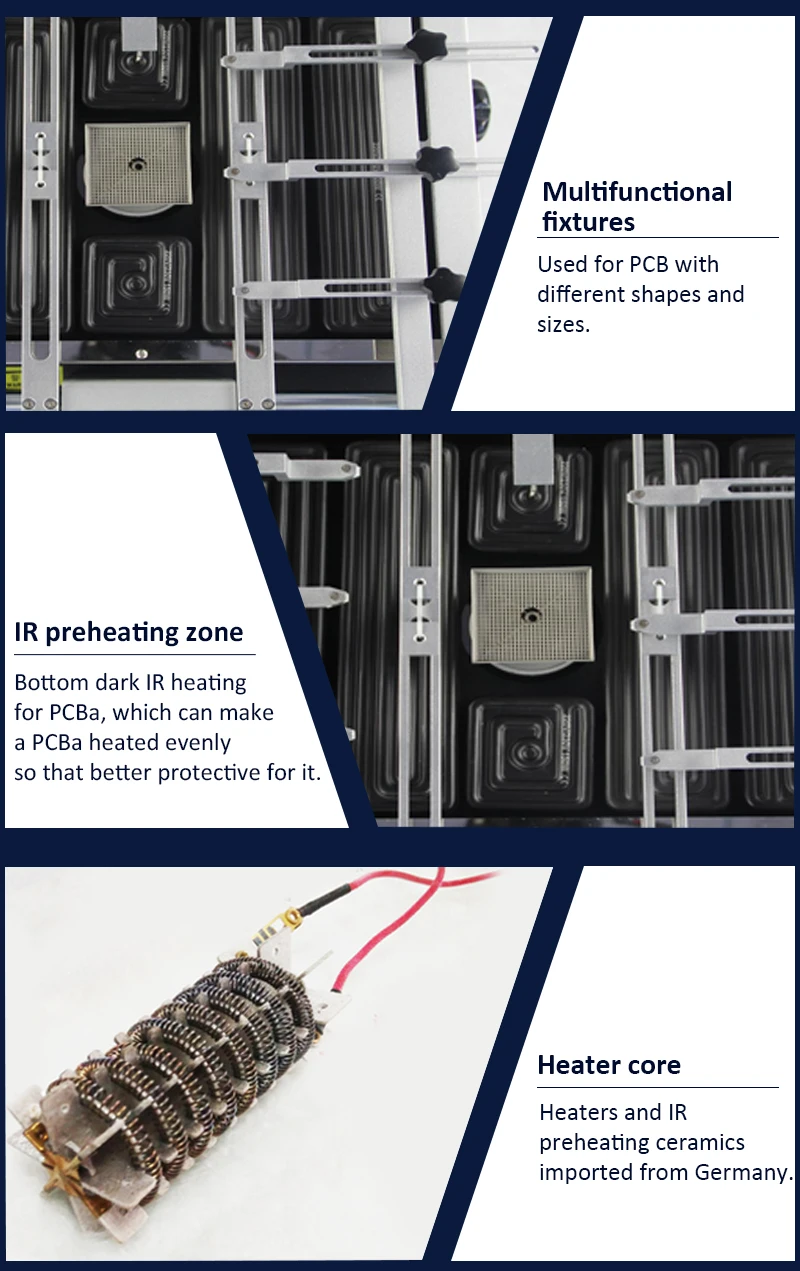 Multifunctional fixtures

Used for PCB with different shapes and sizes.

IR preheating zone

Bottom dark IR heating for PCBa, which can make a PCBa heated evenly so that better protective for it.

Heater core

Heaters and IR preheating ceramics imported from Germany.