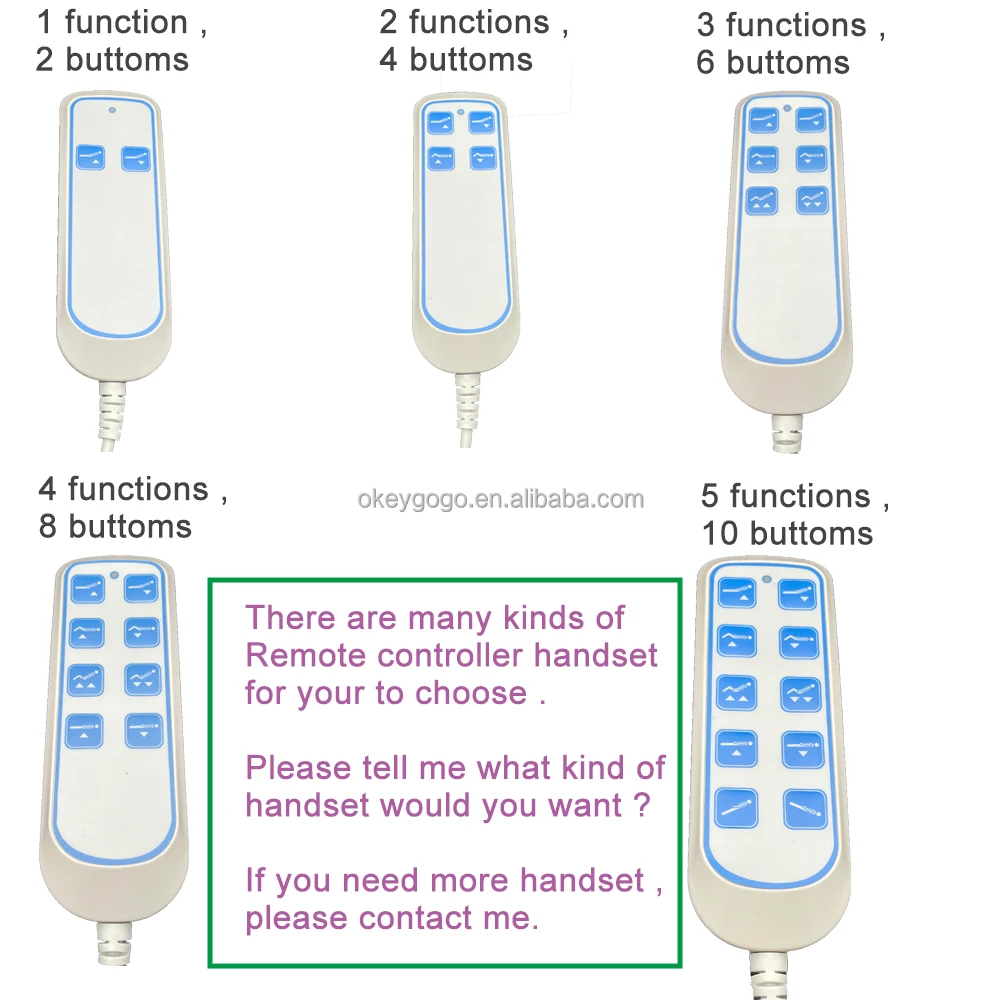 1 function ,
2 buttoms

2 functions ,
4 buttoms

3 functions ,
6 buttoms

4 functions ,
8 buttoms

okeygogo.en.alibaba.com

5 functions ,
10 buttoms

There are many kinds of Remote controller handset for your to choose .

Please tell me what kind of handset would you want ?

If you need more handset , please contact me.