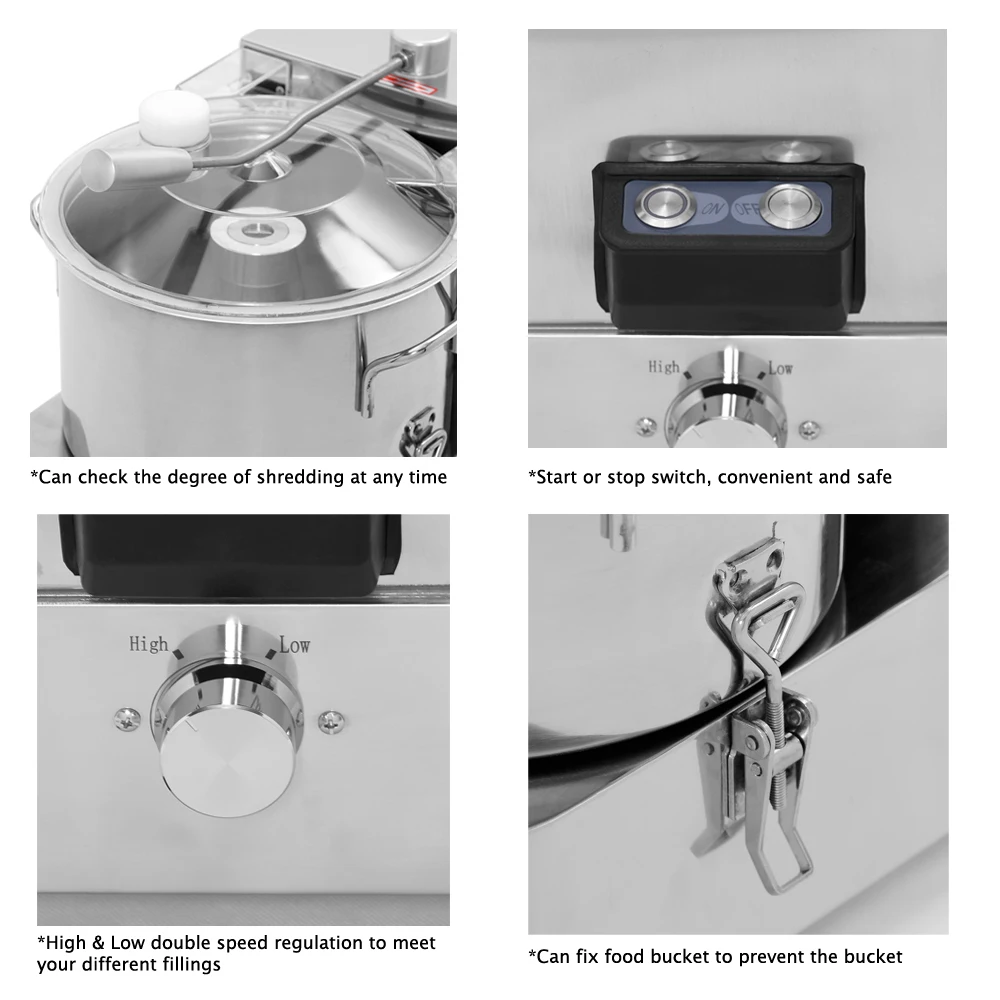 *Can check the degree of shredding at any time

ON OFF

High Low

*Start or stop switch, convenient and safe

High Low

*High & Low double speed regulation to meet your different fillings

*Can fix food bucket to prevent the bucket