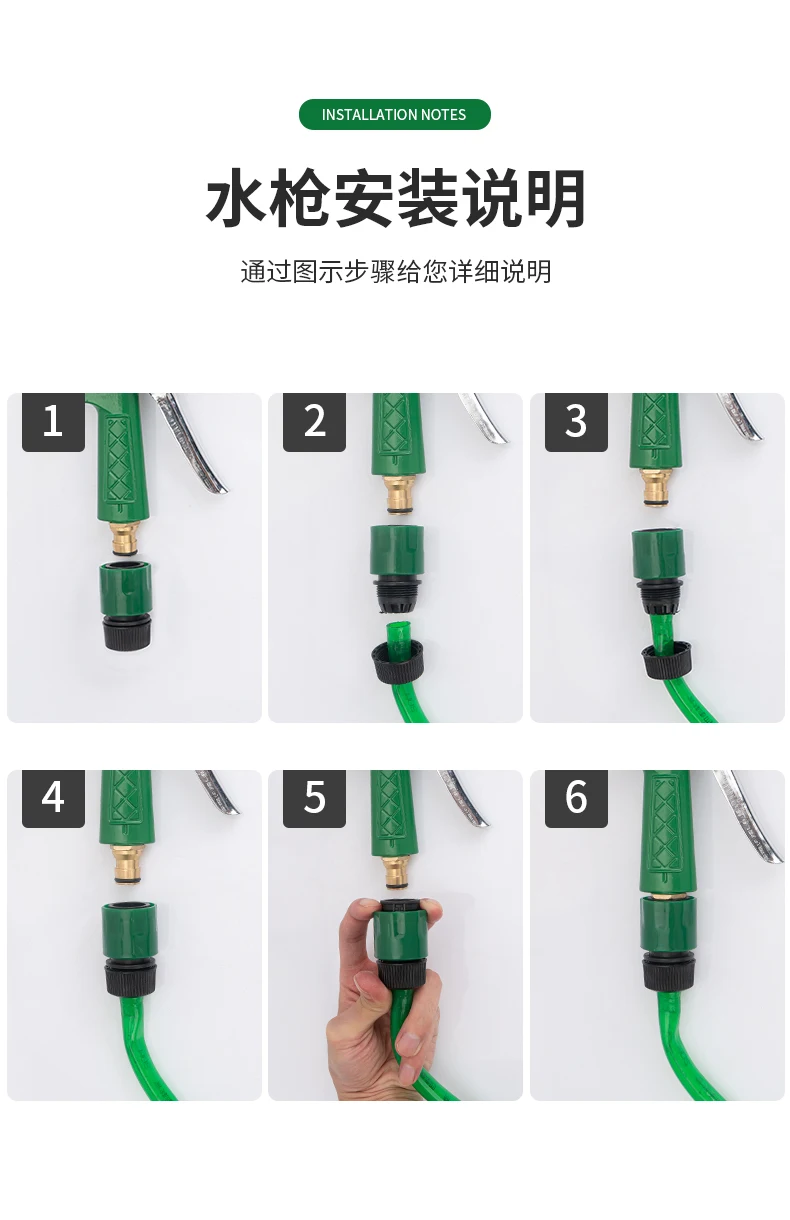 INSTALLATION NOTES

水枪安装说明

通过图示步骤给您详细说明

1

2

3

4

5

6