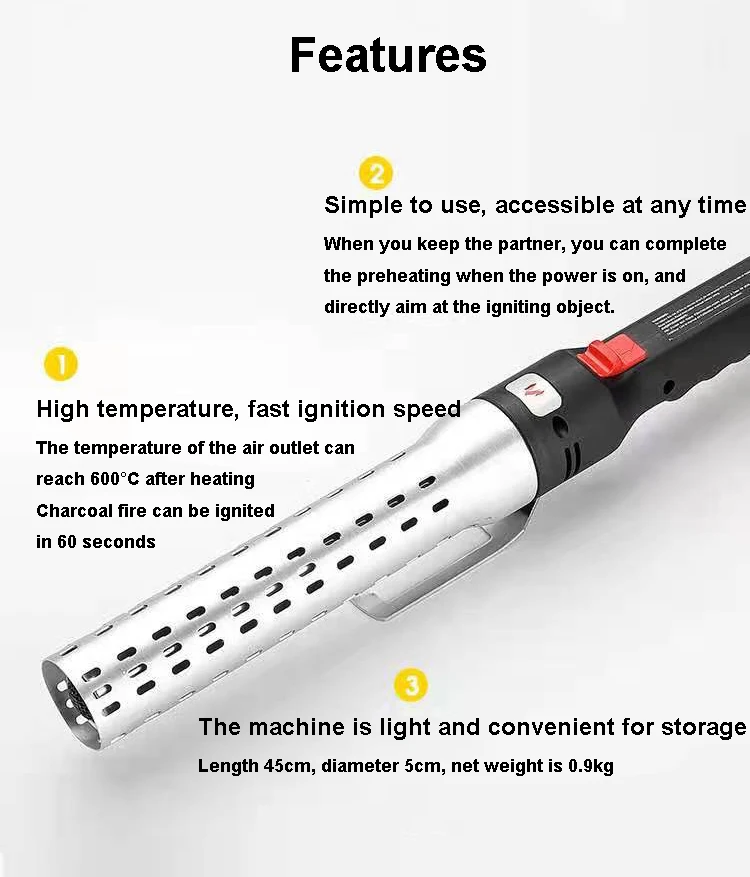 Features

2

Simple to use, accessible at any time

When you keep the partner, you can complete the preheating when the power is on, and directly aim at the igniting object.

1

High temperature, fast ignition speed

The temperature of the air outlet can reach 600°C after heating

Charcoal fire can be ignited in 60 seconds

3

The machine is light and convenient for storage

Length 45cm, diameter 5cm, net weight is 0.9kg