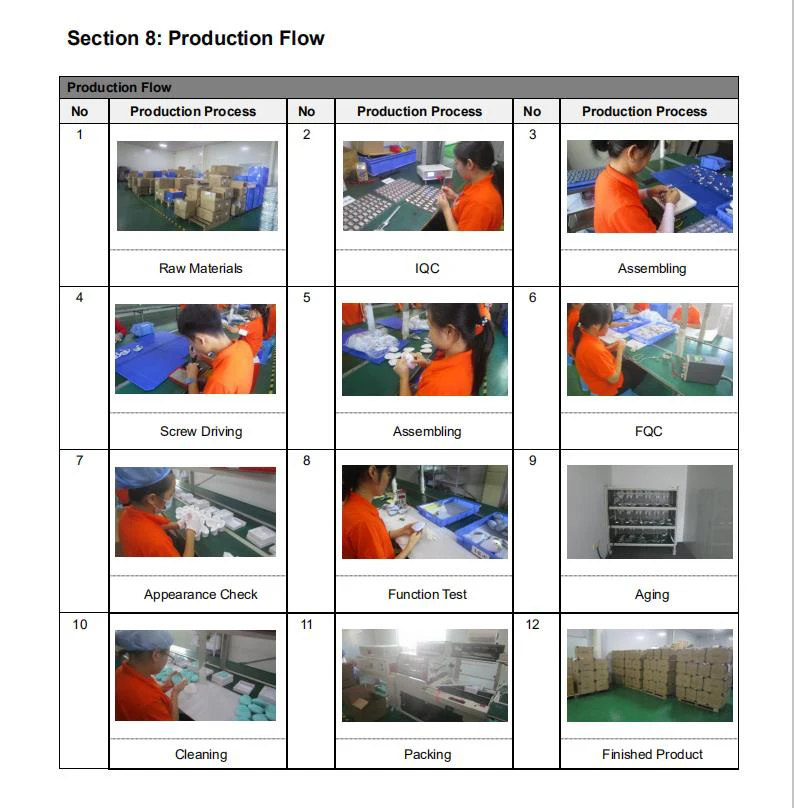 Section 8: Production Flow

Production Flow

| No | Production Process | No | Production Process | No | Production Process |
|---|---|---|---|---|---|
| 1 | Raw Materials | 2 | IQC | 3 | Assembling |
| 4 | Screw Driving | 5 | Assembling | 6 | FQC |
| 7 | Appearance Check | 8 | Function Test | 9 | Aging |
| 10 | Cleaning | 11 | Packing | 12 | Finished Product |