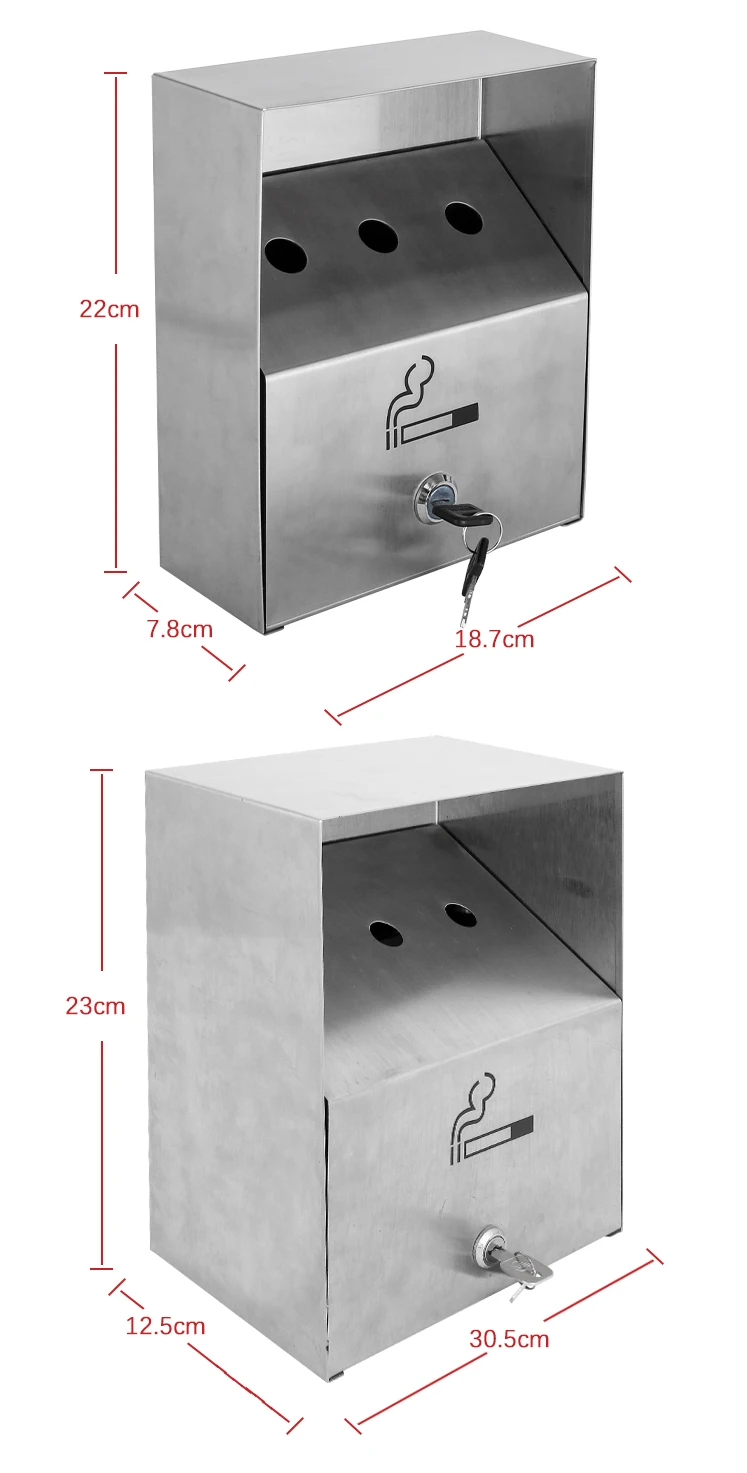 22cm
7.8cm
18.7cm
23cm
12.5cm
30.5cm