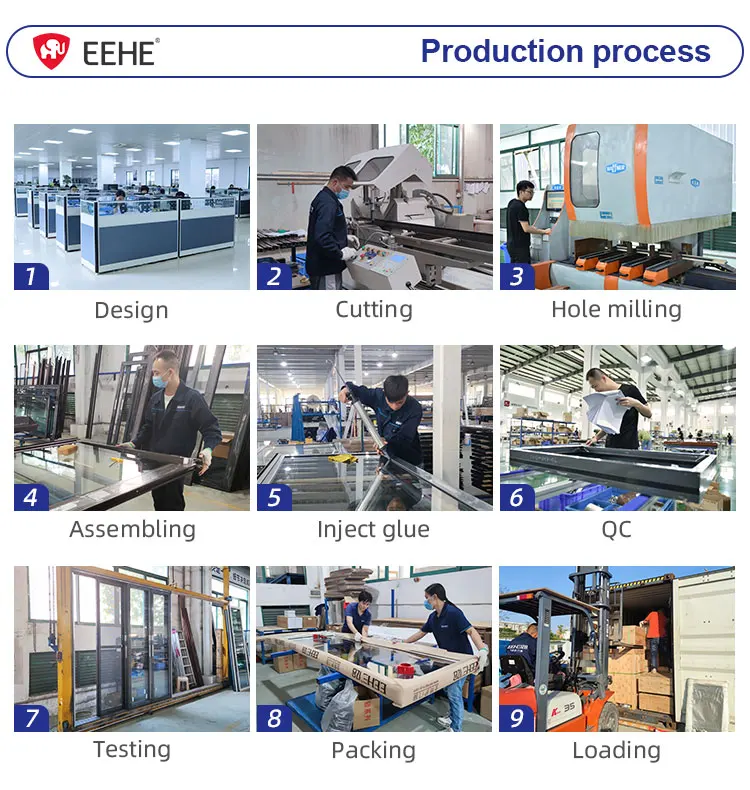 EEHE®

Production process

1
Design

2
Cutting

3
Hole milling

4
Assembling

5
Inject glue

6
QC

7
Testing

8
Packing

9
Loading