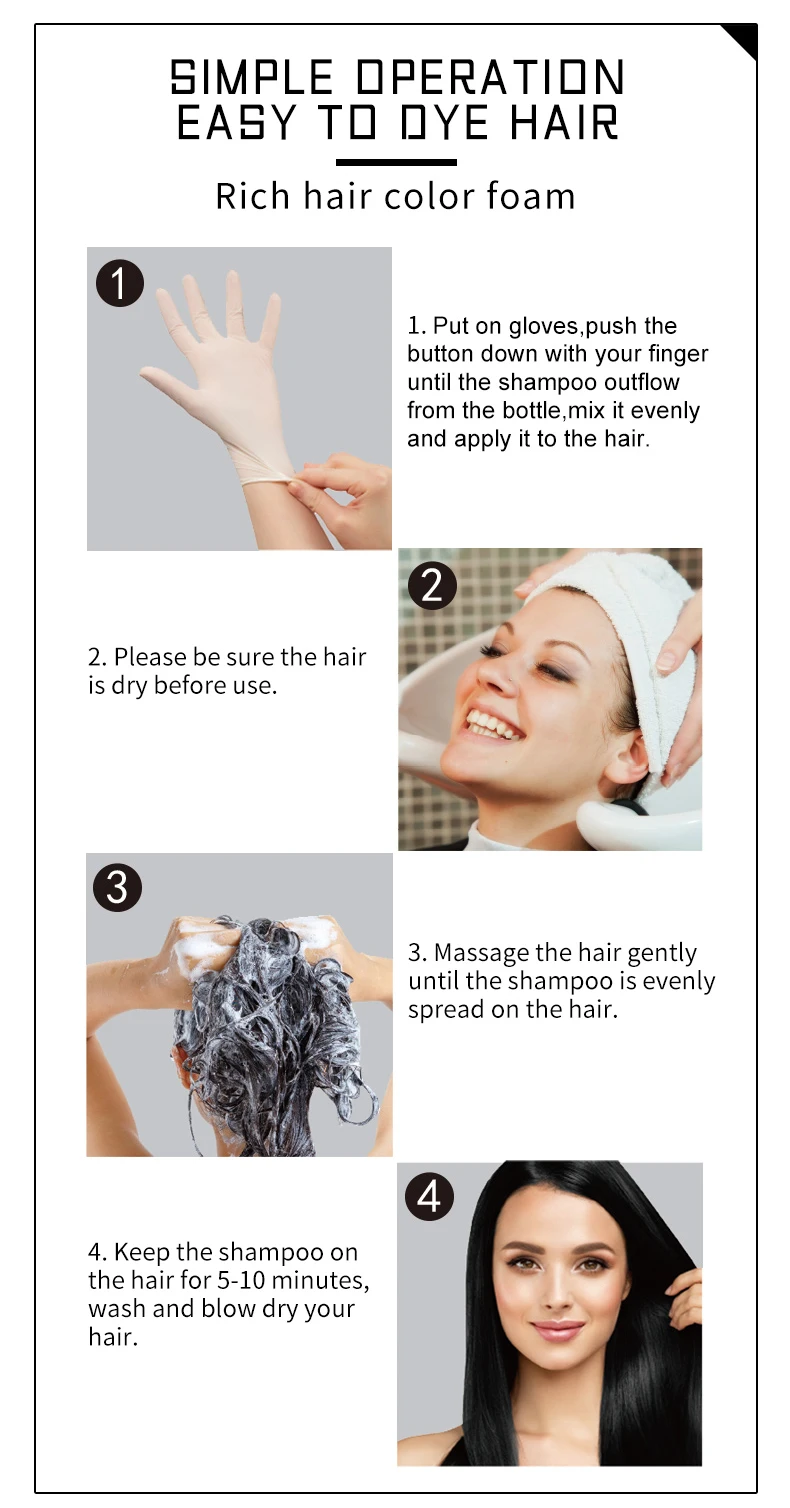 SIMPLE OPERATION
EASY TO DYE HAIR

Rich hair color foam

1

1. Put on gloves,push the button down with your finger until the shampoo outflow from the bottle,mix it evenly and apply it to the hair.

2

2. Please be sure the hair is dry before use.

3

3. Massage the hair gently until the shampoo is evenly spread on the hair.

4

4. Keep the shampoo on the hair for 5-10 minutes, wash and blow dry your hair.