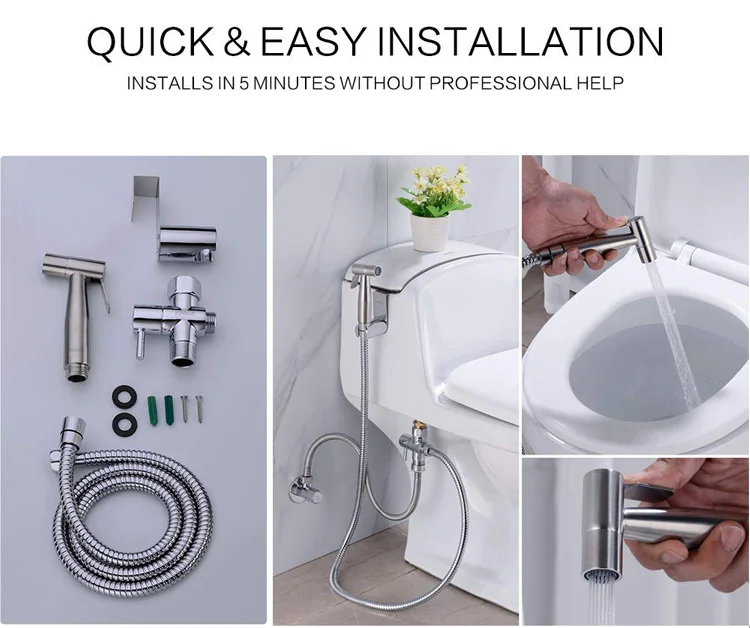 QUICK & EASY INSTALLATION

INSTALLS IN 5 MINUTES WITHOUT PROFESSIONAL HELP