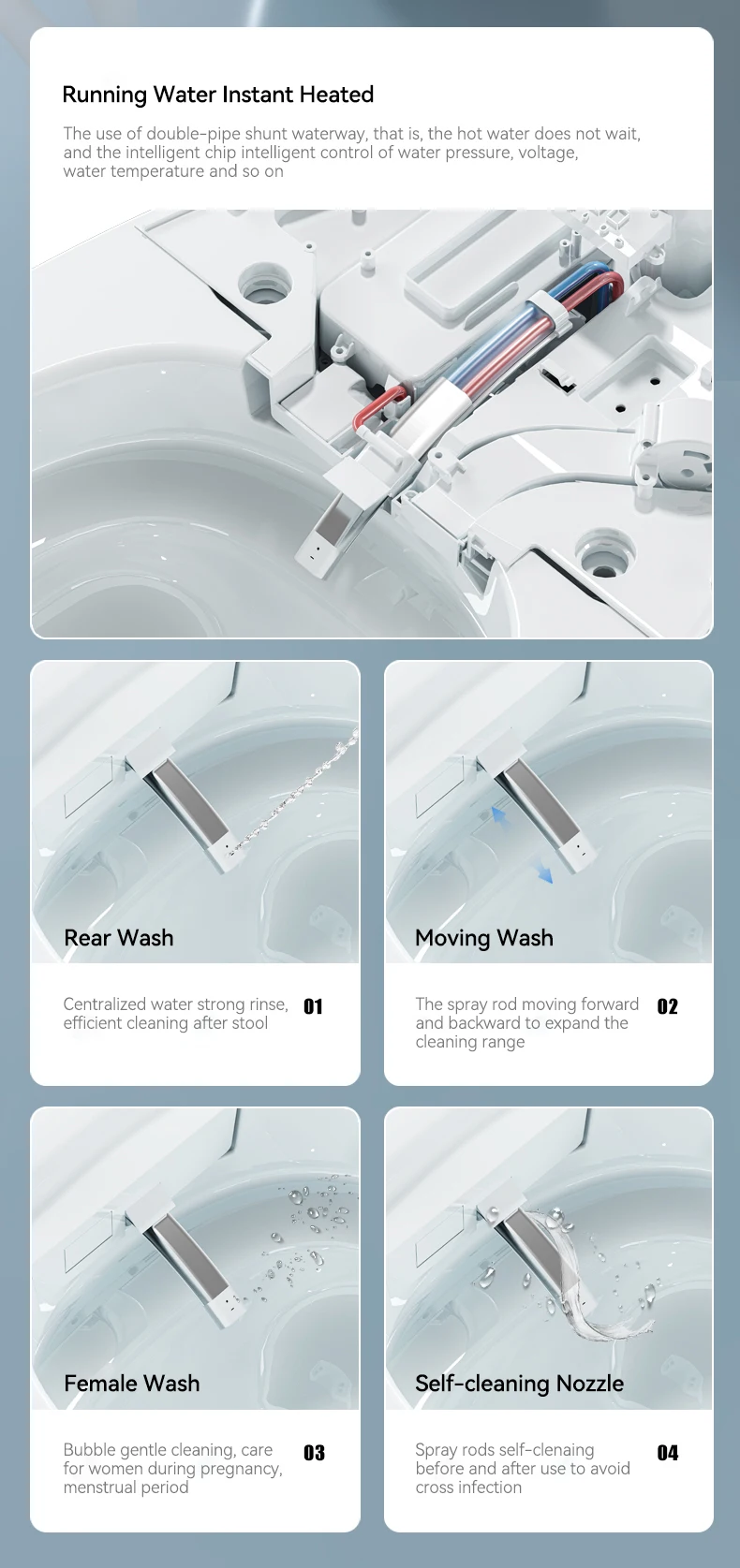 Running Water Instant Heated

The use of double-pipe shunt waterway, that is, the hot water does not wait, and the intelligent chip intelligent control of water pressure, voltage, water temperature and so on

Rear Wash

Centralized water strong rinse, efficient cleaning after stool

01

Moving Wash

The spray rod moving forward and backward to expand the cleaning range

02

Female Wash

Bubble gentle cleaning, care for women during pregnancy, menstrual period

03

Self-cleaning Nozzle

Spray rods self-clenaing before and after use to avoid cross infection

04