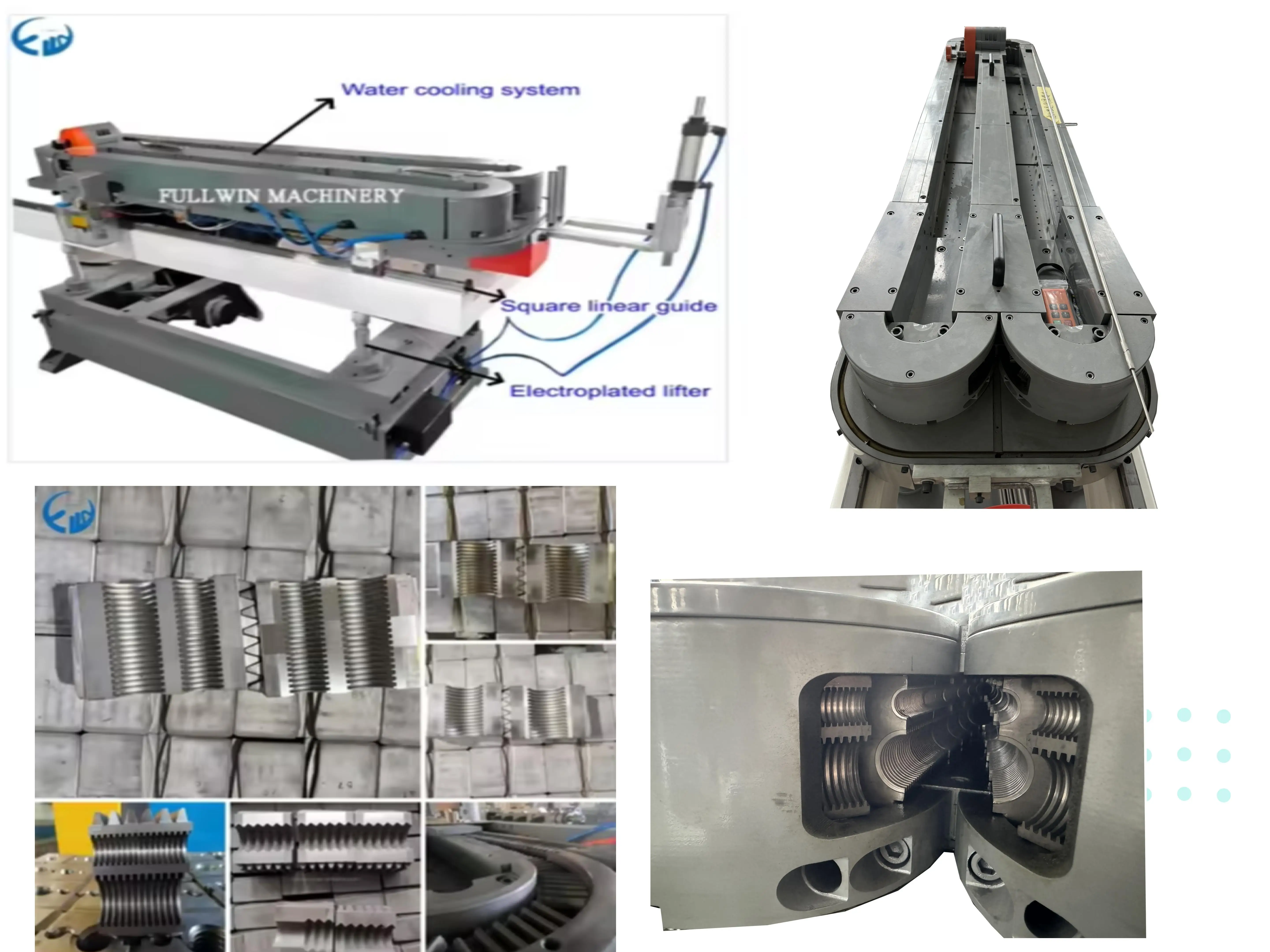 Water cooling system

FULLWIN MACHINERY

Square linear guide

Electroplated lifter