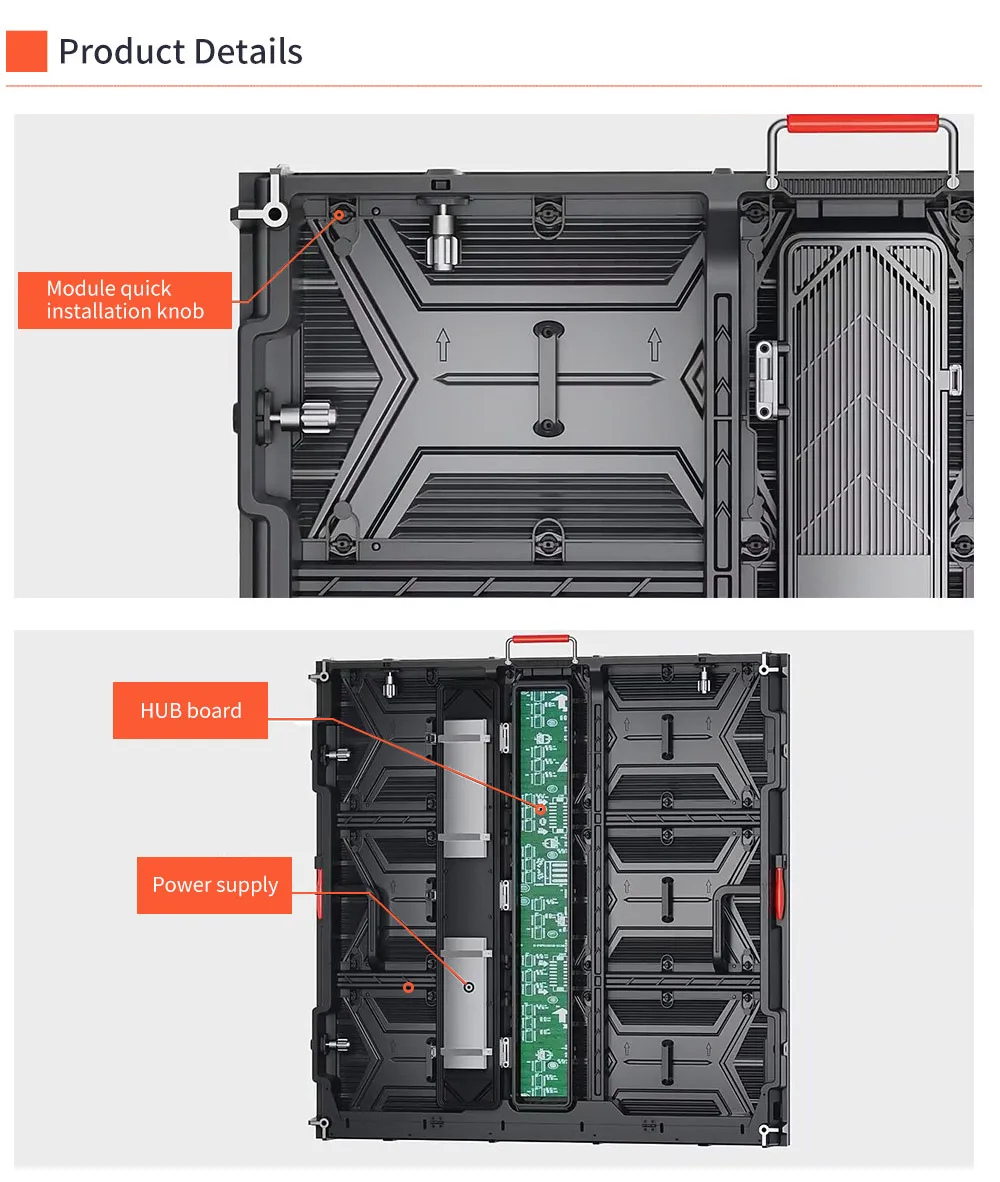 Product Details

Module quick installation knob

HUB board

Power supply