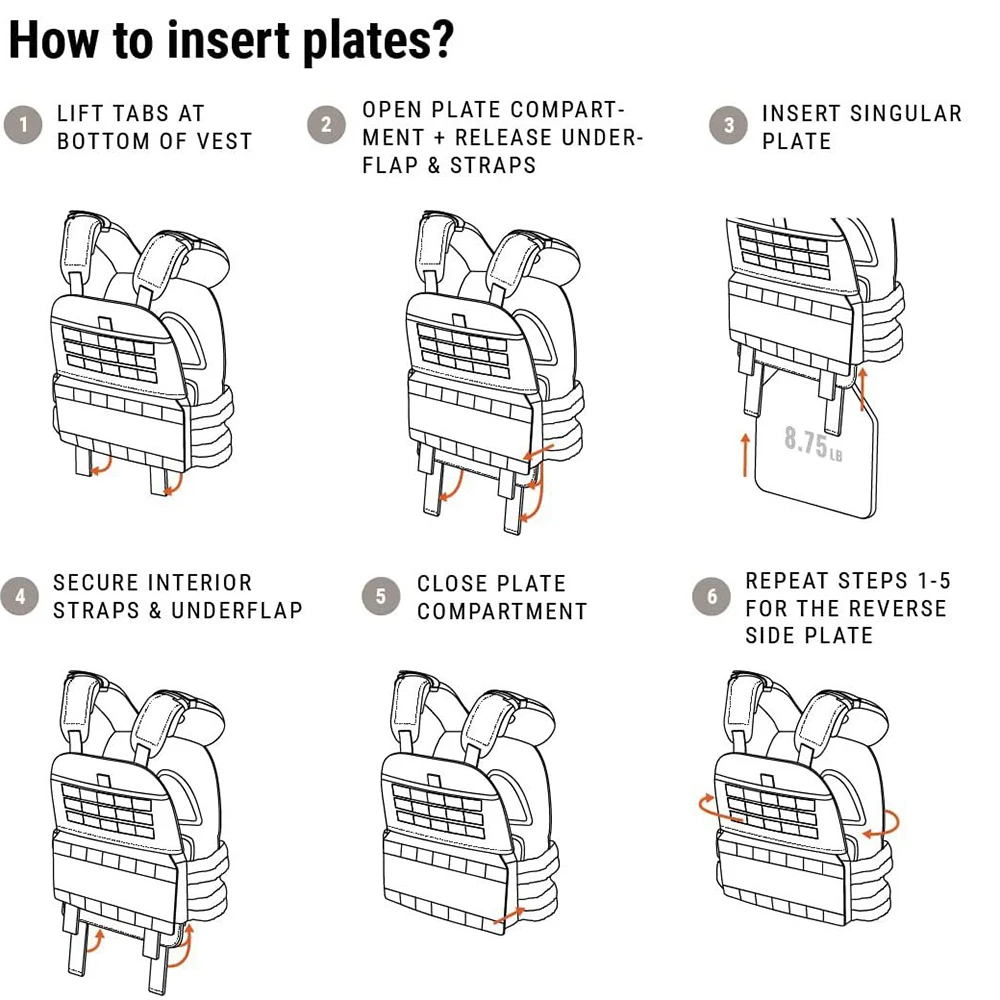 How to insert plates?

1 LIFT TABS AT BOTTOM OF VEST

2 OPEN PLATE COMPARTMENT + RELEASE UNDERFLAP & STRAPS

3 INSERT SINGULAR PLATE

8.75 LB

4 SECURE INTERIOR STRAPS & UNDERFLAP

5 CLOSE PLATE COMPARTMENT

6 REPEAT STEPS 1-5 FOR THE REVERSE SIDE PLATE