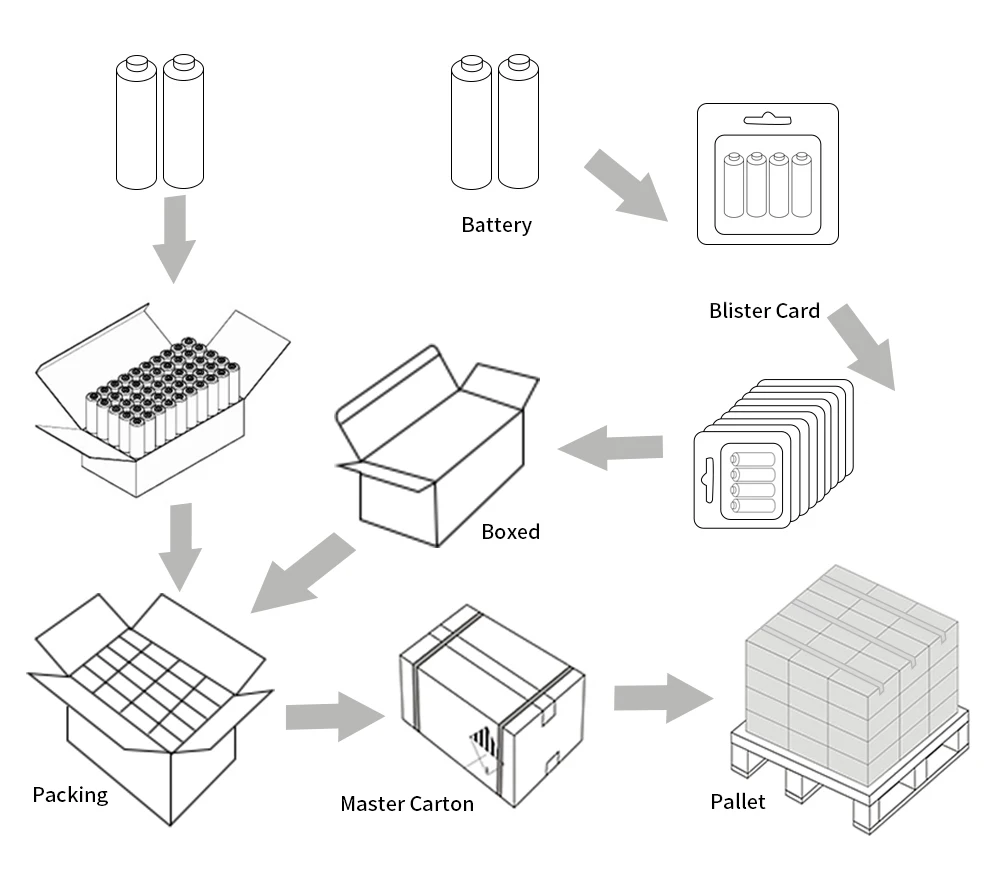 Battery

Blister Card

Boxed

Packing

Master Carton

Pallet