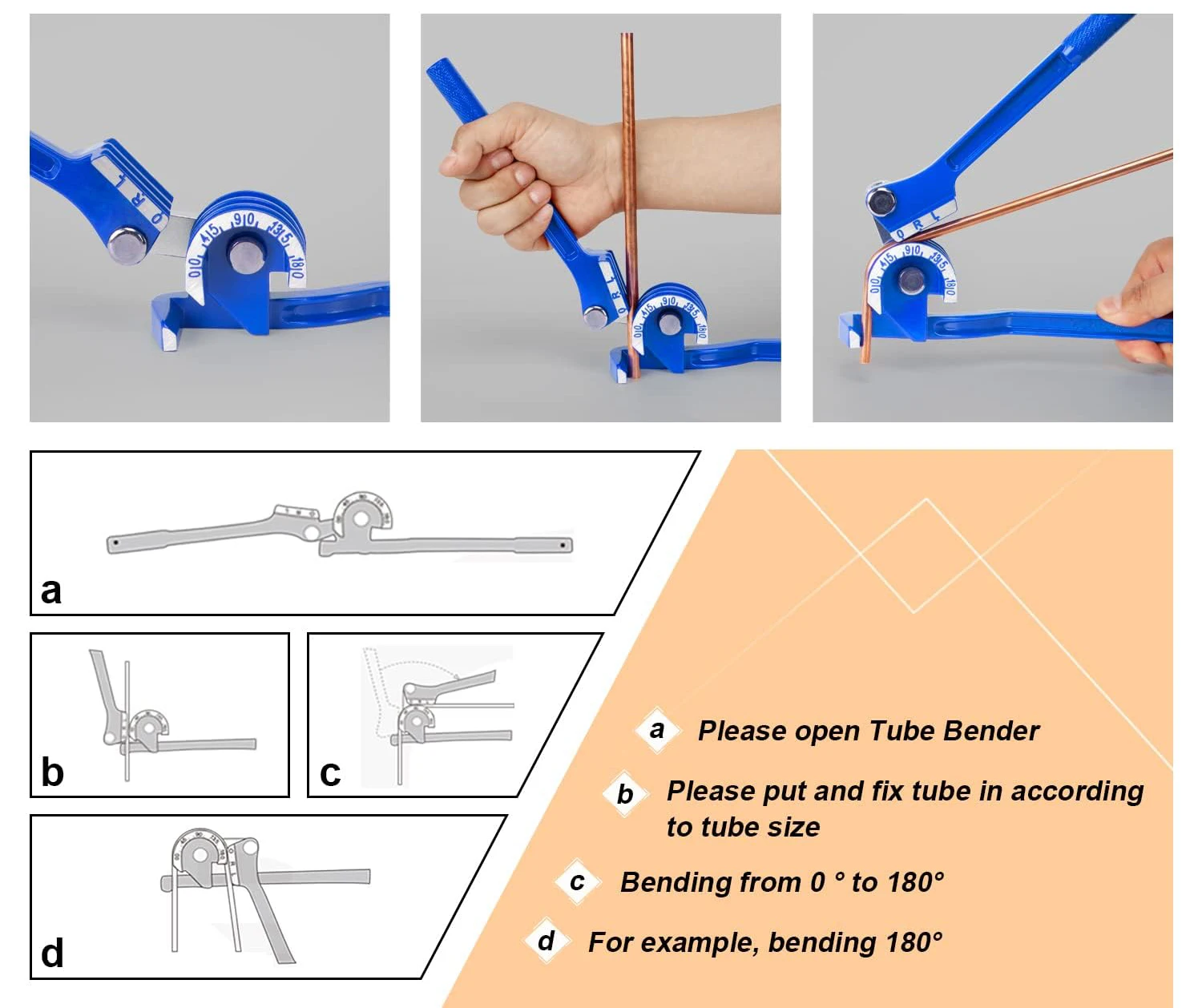 0 R L

0 45 90 135 180

0 R L

0 45 90 135 180

0 R L

0 45 90 135 180

a

b

c

d

a Please open Tube Bender

b Please put and fix tube in according to tube size

c Bending from 0 ° to 180°

d For example, bending 180°