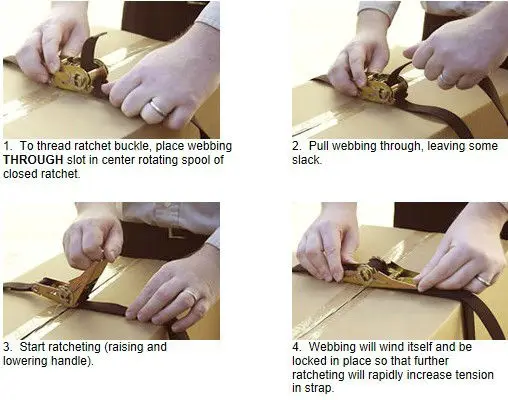 1. To thread ratchet buckle, place webbing THROUGH slot in center rotating spool of closed ratchet.

2. Pull webbing through, leaving some slack.

3. Start ratcheting (raising and lowering handle).

4. Webbing will wind itself and be locked in place so that further ratcheting will rapidly increase tension in strap.