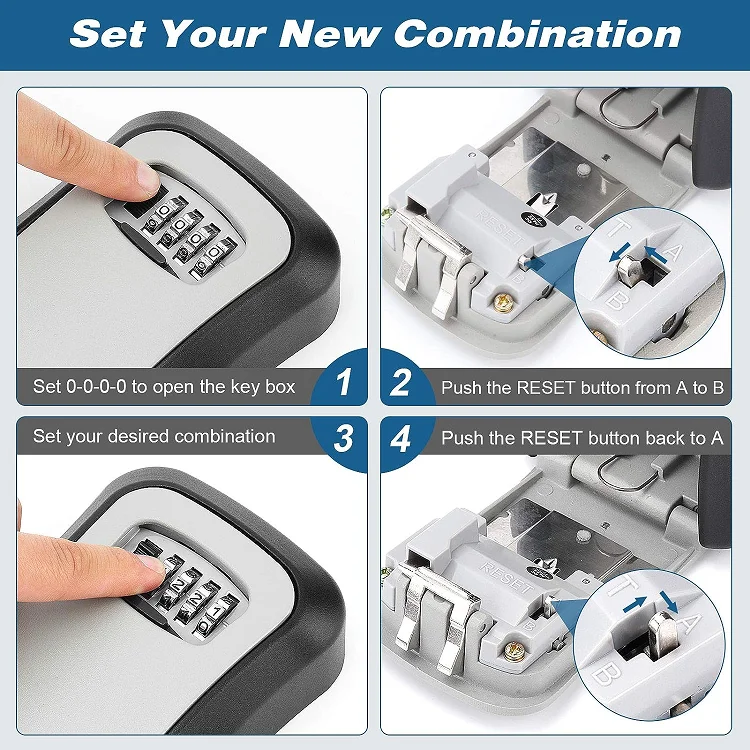 Set Your New Combination

RESET

T A

B

Set 0-0-0-0 to open the key box 1

2 Push the RESET button from A to B

Set your desired combination 3

4 Push the RESET button back to A

RESET

T A

B