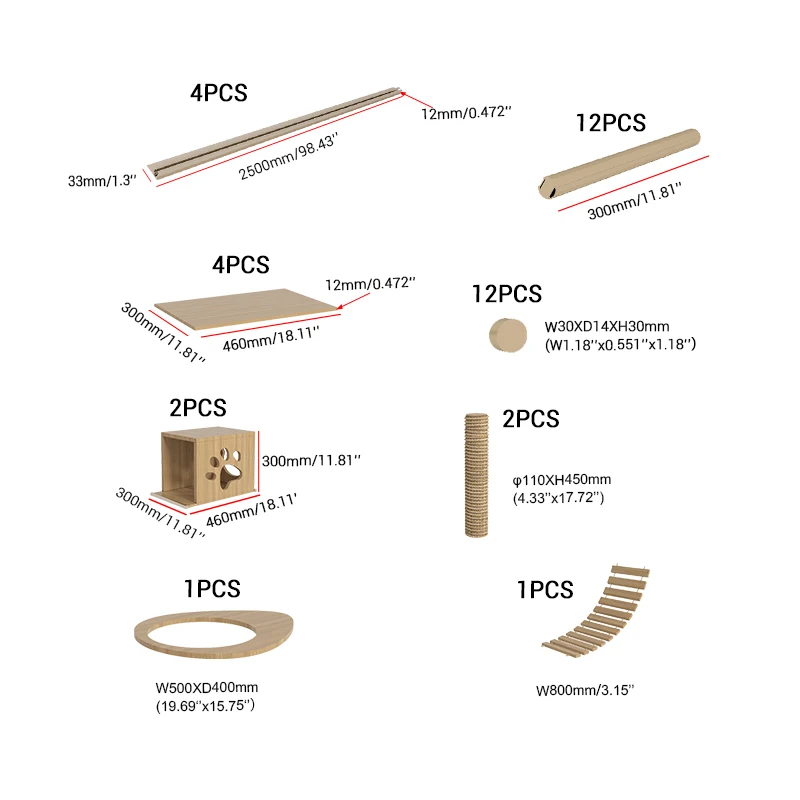 4PCS

12mm/0.472''

33mm/1.3''

2500mm/98.43''

12PCS

300mm/11.81''

4PCS

12mm/0.472''

300mm/11.81''

460mm/18.11''

12PCS

W30XD14XH30mm
(W1.18''x0.551''x1.18'')

2PCS

300mm/11.81''

300mm/11.81''

460mm/18.11'

2PCS

φ110XH450mm
(4.33''x17.72'')

1PCS

W500XD400mm
(19.69''x15.75'')

1PCS

W800mm/3.15''