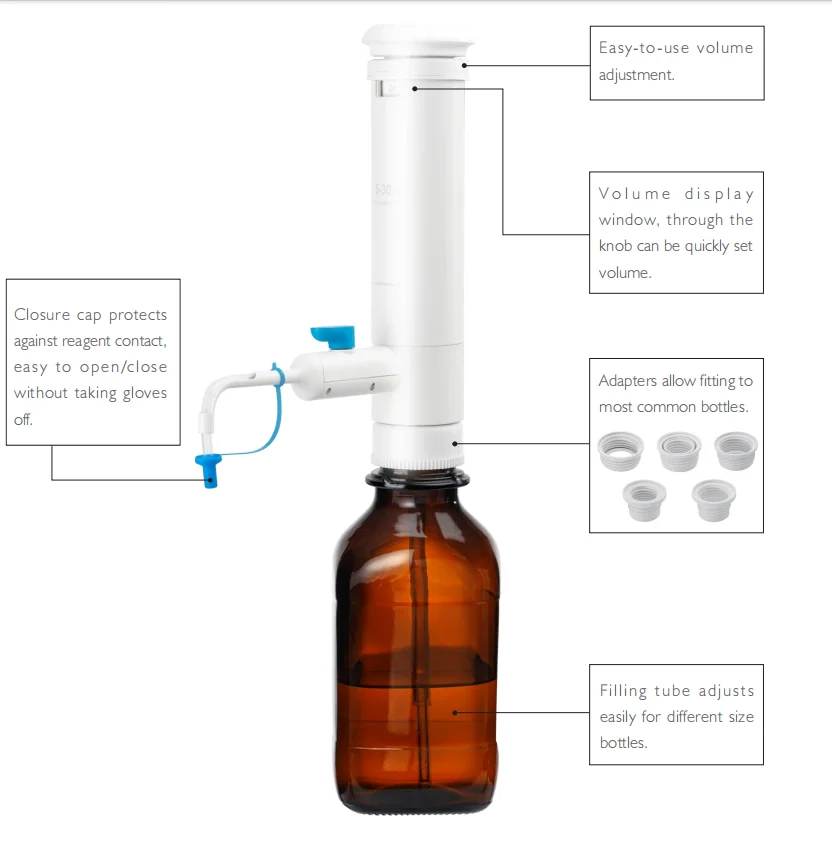 Easy-to-use volume adjustment.

Volume display window, through the knob can be quickly set volume.

Closure cap protects against reagent contact, easy to open/close without taking gloves off.

Adapters allow fitting to most common bottles.

Filling tube adjusts easily for different size bottles.