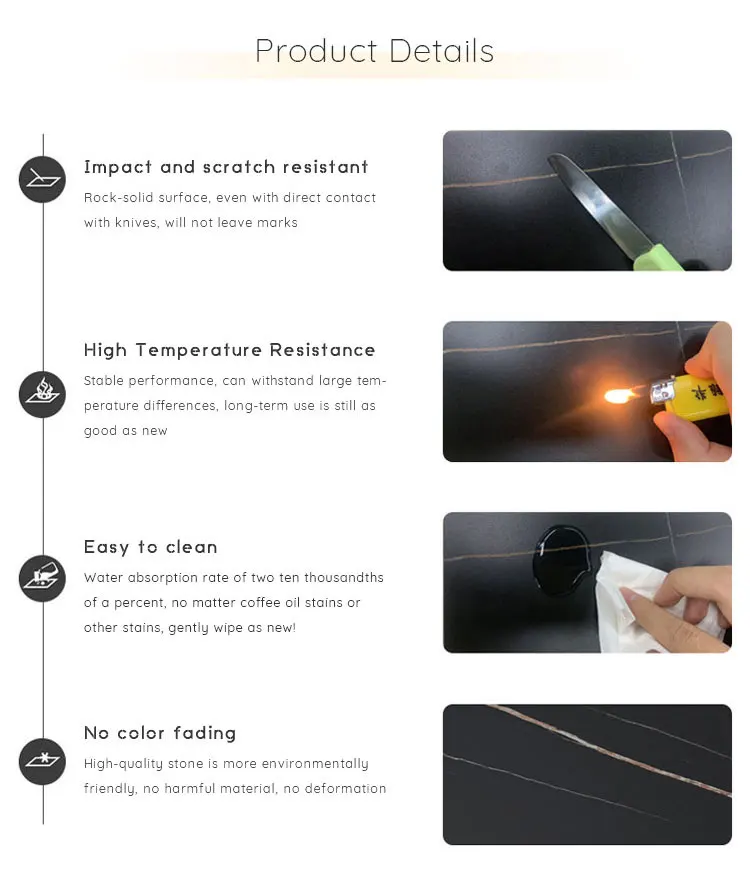 Product Details

Impact and scratch resistant
Rock-solid surface, even with direct contact with knives, will not leave marks

High Temperature Resistance
Stable performance, can withstand large temperature differences, long-term use is still as good as new

Easy to clean
Water absorption rate of two ten thousandths of a percent, no matter coffee oil stains or other stains, gently wipe as new!

No color fading
High-quality stone is more environmentally friendly, no harmful material, no deformation