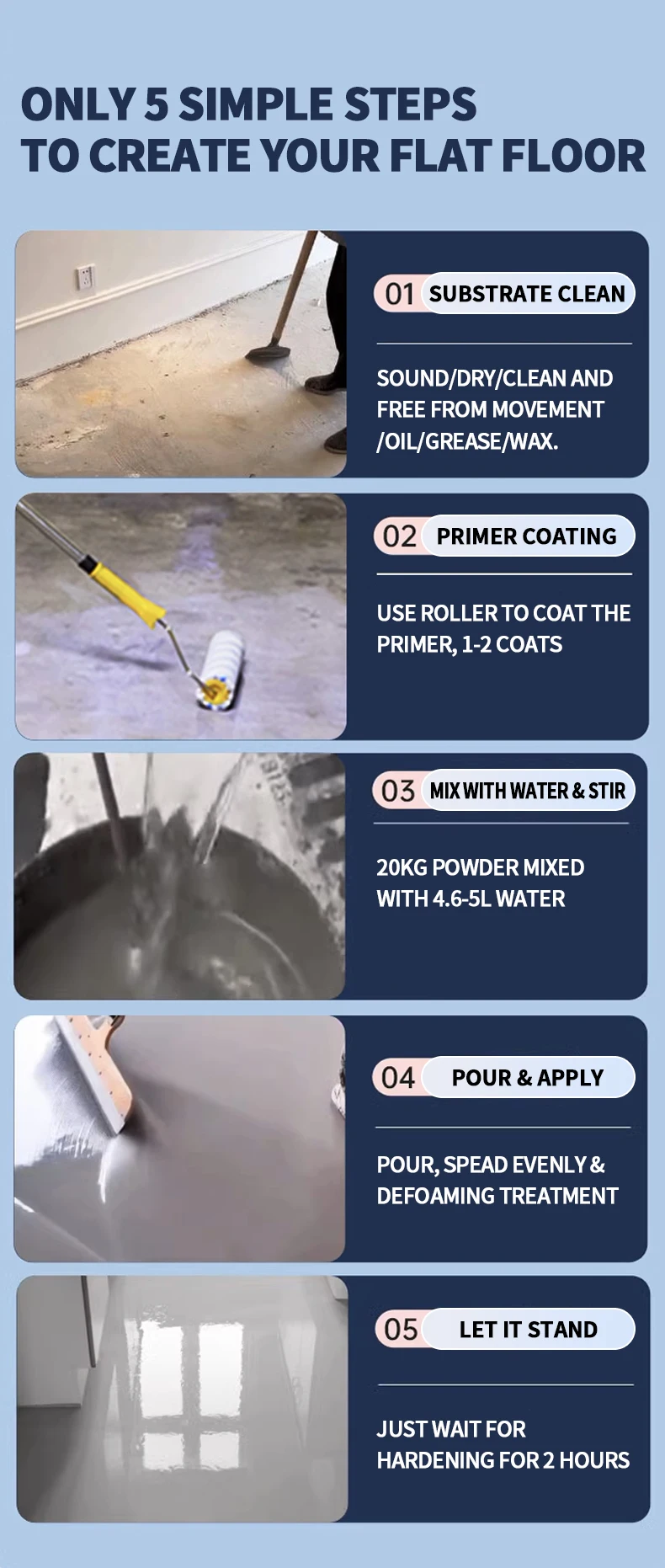 ONLY 5 SIMPLE STEPS
TO CREATE YOUR FLAT FLOOR

01 SUBSTRATE CLEAN

SOUND/DRY/CLEAN AND FREE FROM MOVEMENT /OIL/GREASE/WAX.

02 PRIMER COATING

USE ROLLER TO COAT THE PRIMER, 1-2 COATS

03 MIX WITH WATER & STIR

20KG POWDER MIXED WITH 4.6-5L WATER

04 POUR & APPLY

POUR, SPEAD EVENLY & DEFOAMING TREATMENT

05 LET IT STAND

JUST WAIT FOR HARDENING FOR 2 HOURS