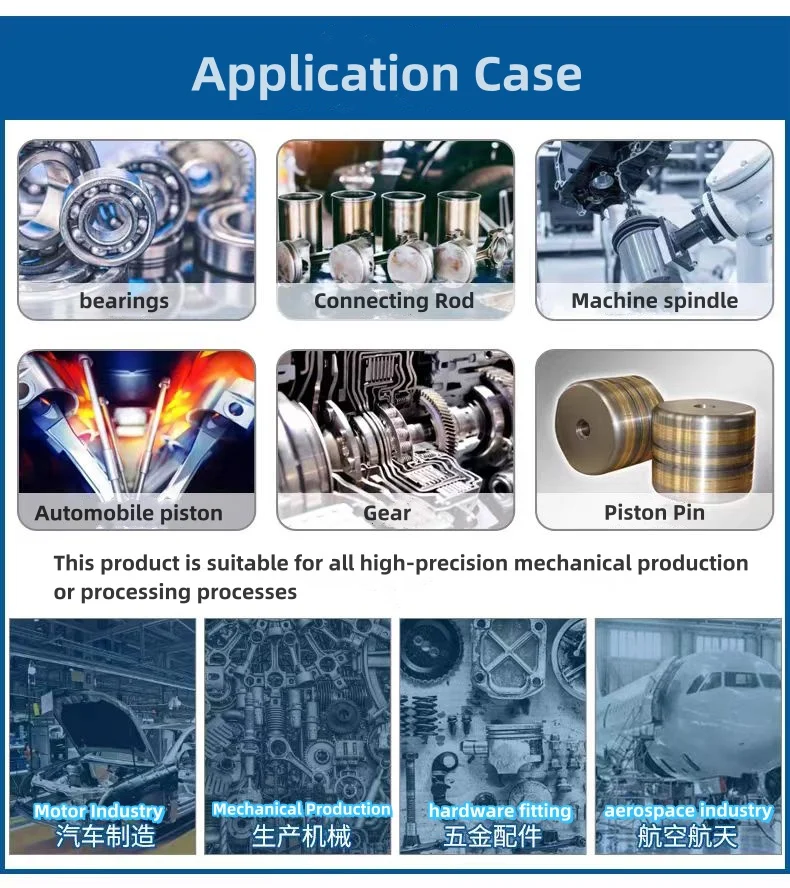 Application Case

bearings

Connecting Rod

Machine spindle

Automobile piston

Gear

Piston Pin

This product is suitable for all high-precision mechanical production or processing processes

Motor Industry
汽车制造

Mechanical Production
生产机械

hardware fitting
五金配件

aerospace industry
航空航天