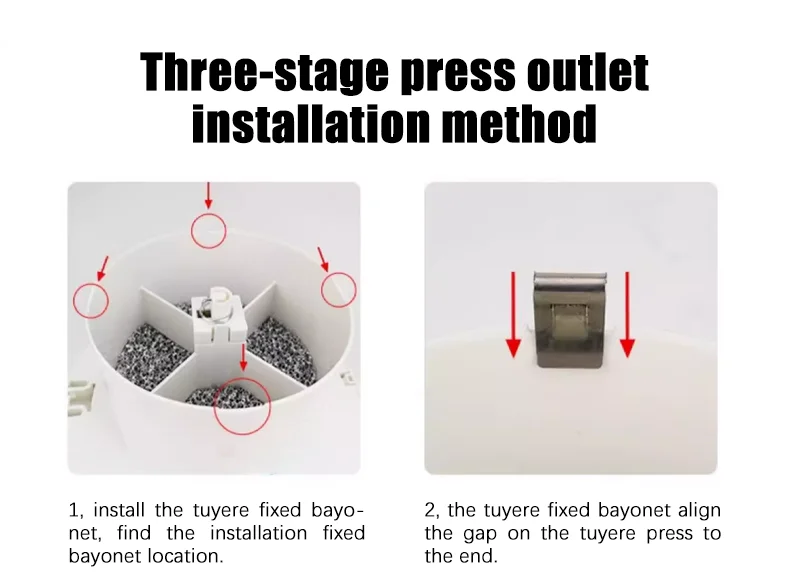 Three-stage press outlet installation method

1, install the tuyere fixed bayonet, find the installation fixed bayonet location.

2, the tuyere fixed bayonet align the gap on the tuyere press to the end.