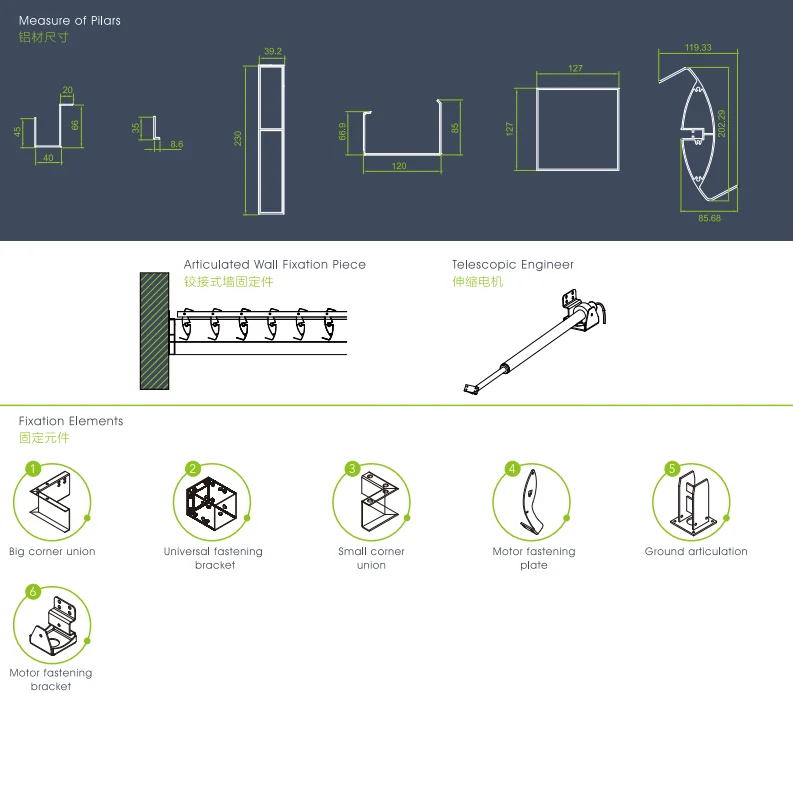 Measure of Pilars
铝材尺寸

20
45
66
40

35
8.6

39.2
230

66.9
85
120

127
127

119.33
202.29
85.68

Articulated Wall Fixation Piece
铰接式墙固定件

Telescopic Engineer
伸缩电机

Fixation Elements
固定元件

1
Big corner union

2
Universal fastening bracket

3
Small corner union

4
Motor fastening plate

5
Ground articulation

6
Motor fastening bracket